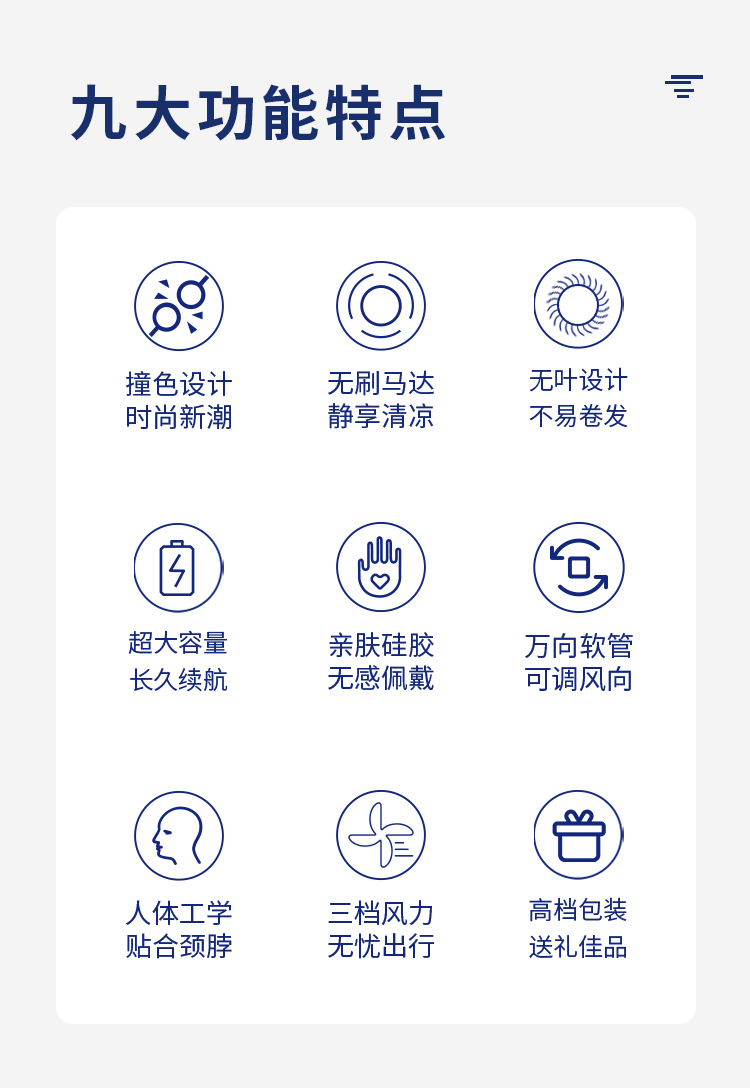 九大功能特点

撞色设计
时尚新潮

无刷马达
静享清凉

无叶设计
不易卷发

超大容量
长久续航

亲肤硅胶
无感佩戴

万向软管
可调风向

人体工学
贴合颈脖

三档风力
无忧出行

高档包装
送礼佳品