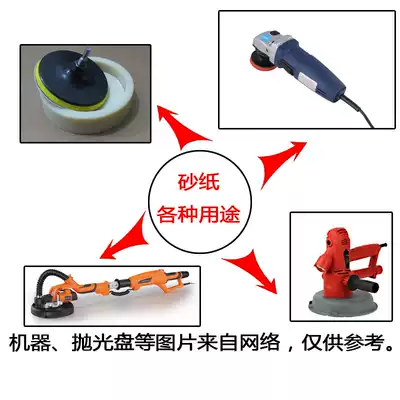 砂纸
各种用途

机器、抛光盘等图片来自网络，仅供参考。