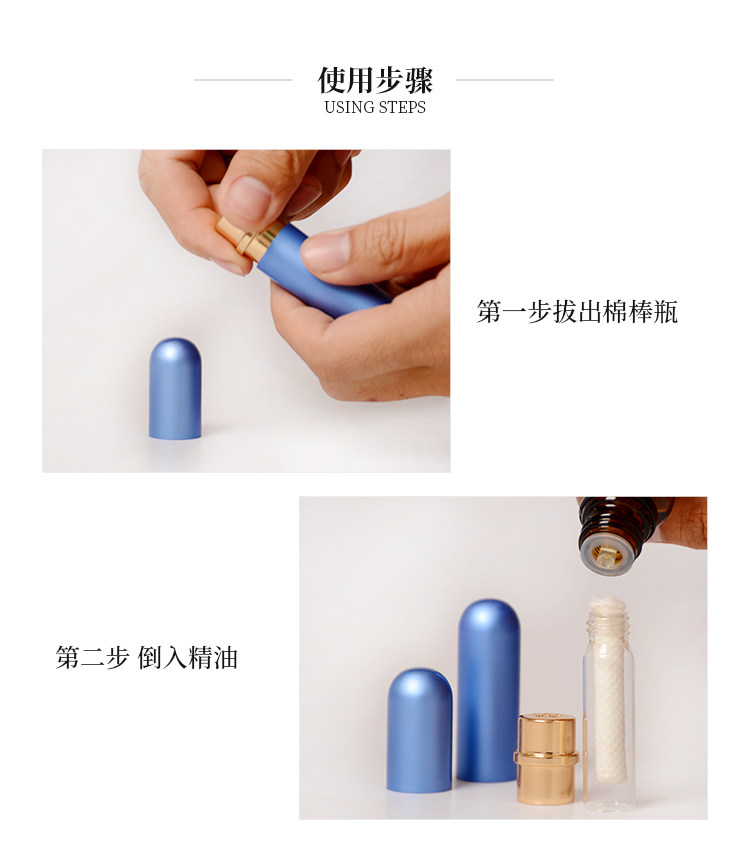 使用步骤
USING STEPS

第一步拔出棉棒瓶

第二步 倒入精油