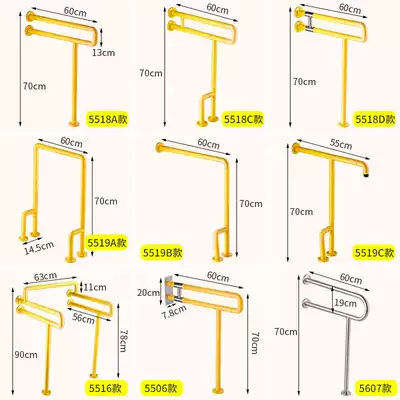 60cm
13cm
70cm
5518A款

60cm
70cm
5518C款

60cm
70cm
5518D款

60cm
70cm
14.5cm
5519A款

60cm
70cm
5519B款

55cm
70cm
5519C款

63cm
11cm
56cm
78cm
90cm
5516款

60cm
20cm
7.8cm
70cm
5506款

60cm
19cm
70cm
5607款