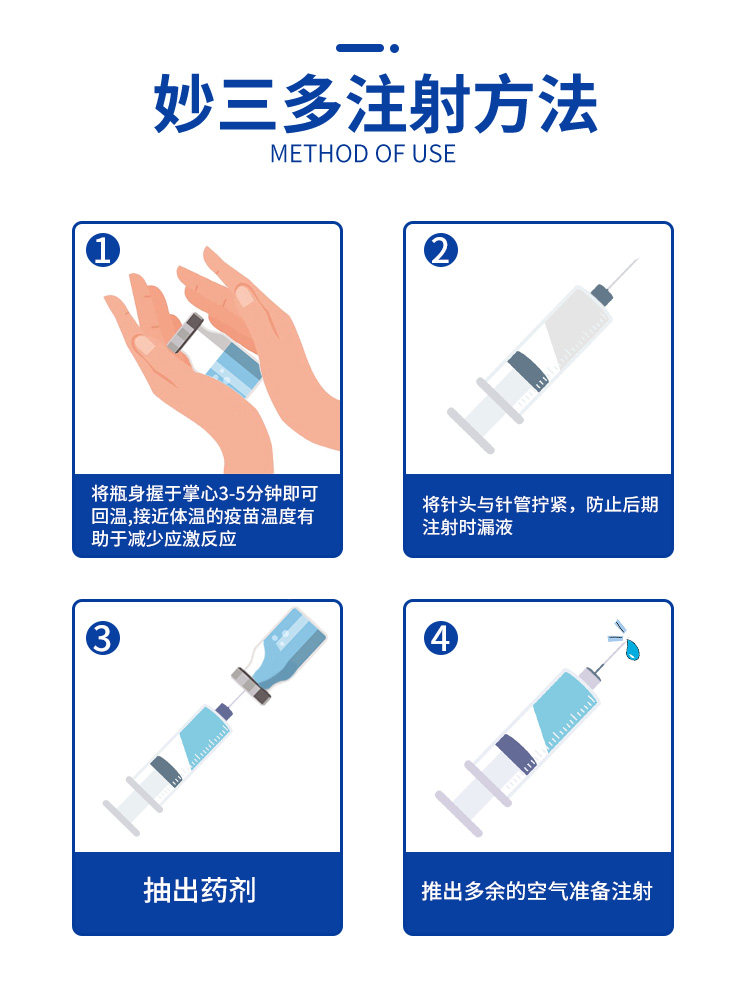 妙三多注射方法
METHOD OF USE

1
将瓶身握于掌心3-5分钟即可回温,接近体温的疫苗温度有助于减少应激反应

2
将针头与针管拧紧，防止后期注射时漏液

3
抽出药剂

4
推出多余的空气准备注射