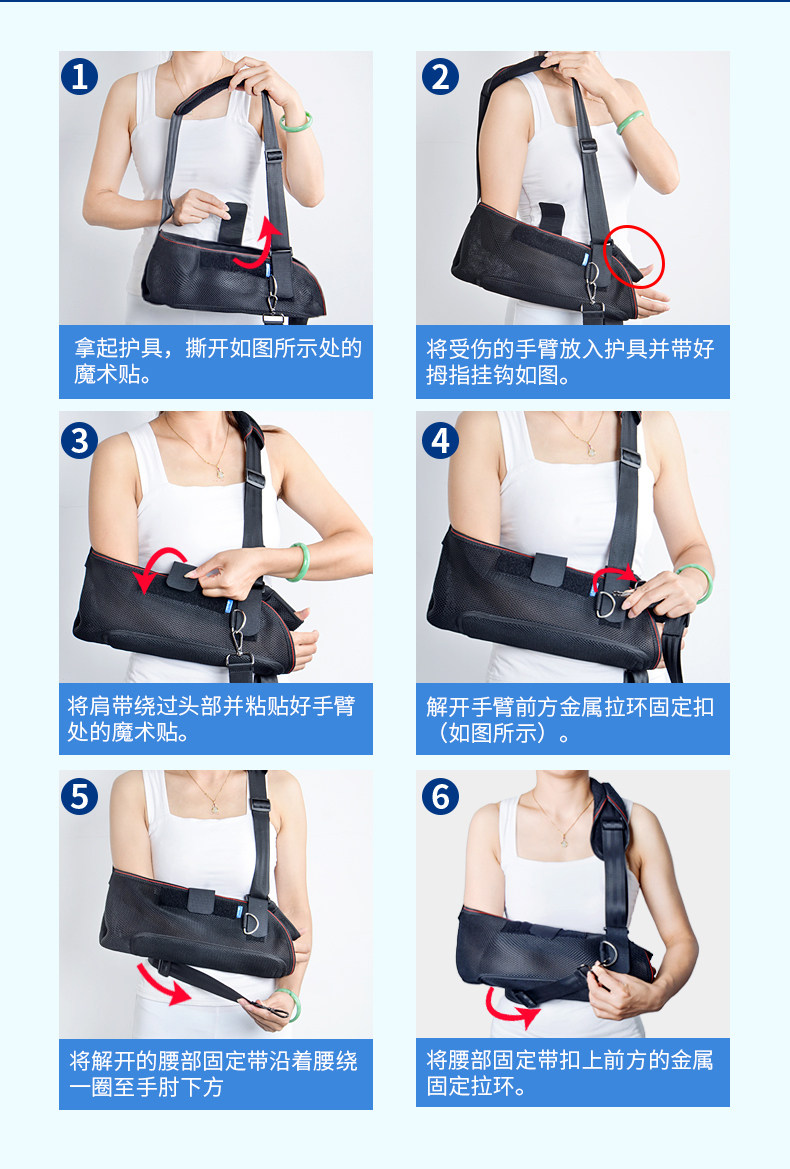 1

拿起护具，撕开如图所示处的魔术贴。

2

将受伤的手臂放入护具并带好拇指挂钩如图。

3

将肩带绕过头部并粘贴好手臂处的魔术贴。

4

解开手臂前方金属拉环固定扣（如图所示）。

5

将解开的腰部固定带沿着腰绕一圈至手肘下方

6

将腰部固定带扣上前方的金属固定拉环。