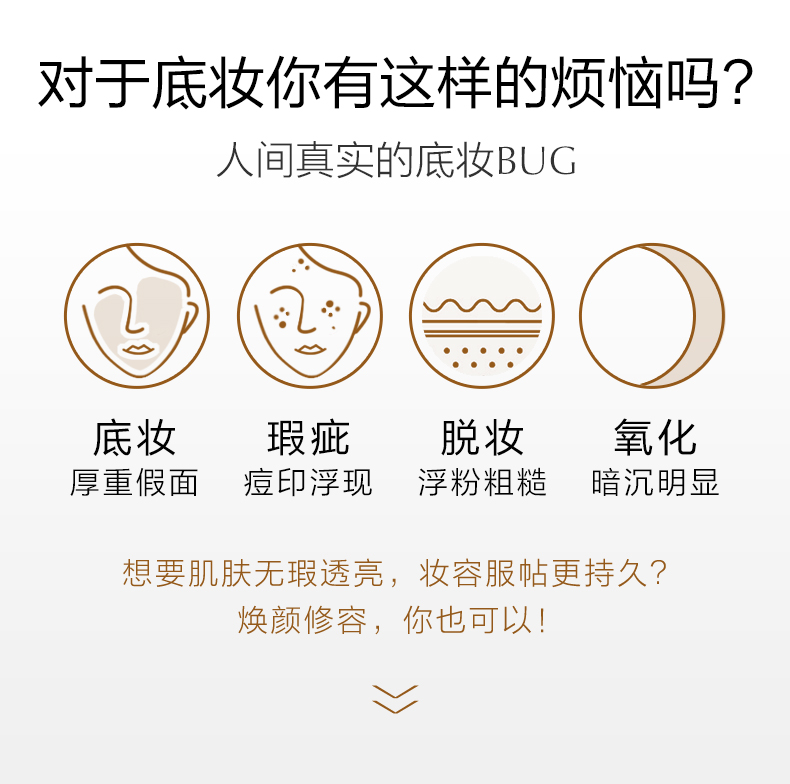 对于底妆你有这样的烦恼吗?

人间真实的底妆BUG

底妆
厚重假面

瑕疵
痘印浮现

脱妆
浮粉粗糙

氧化
暗沉明显

想要肌肤无瑕透亮，妆容服帖更持久?
焕颜修容，你也可以!