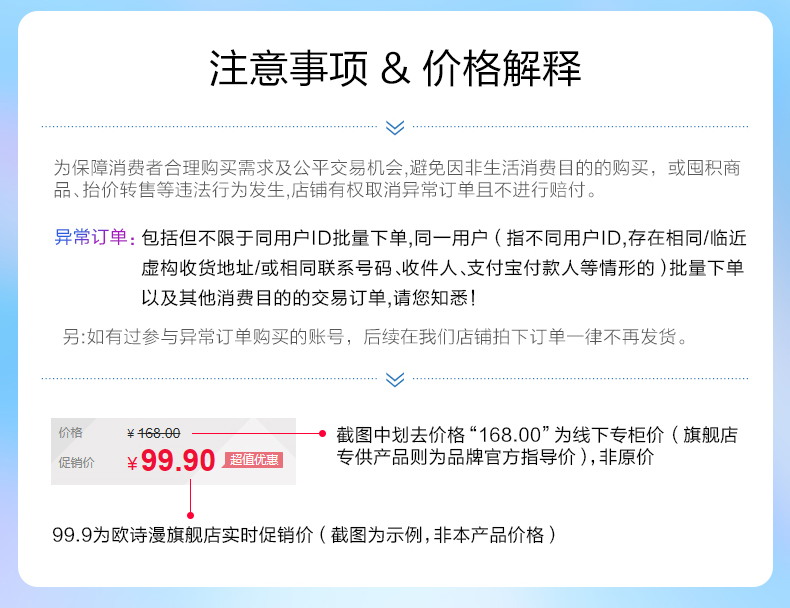 注意事项 & 价格解释

为保障消费者合理购买需求及公平交易机会,避免因非生活消费目的的购买，或囤积商品、抬价转售等违法行为发生,店铺有权取消异常订单且不进行赔付。

异常订单：包括但不限于同用户ID批量下单,同一用户（指不同用户ID,存在相同/临近虚构收货地址/或相同联系号码、收件人、支付宝付款人等情形的）批量下单以及其他消费目的的交易订单,请您知悉!

另:如有过参与异常订单购买的账号，后续在我们店铺拍下订单一律不再发货。

价格 ¥168.00
促销价 ¥99.90 超值优惠

截图中划去价格“168.00”为线下专柜价（旗舰店专供产品则为品牌官方指导价）,非原价

99.9为欧诗漫旗舰店实时促销价（截图为示例,非本产品价格）