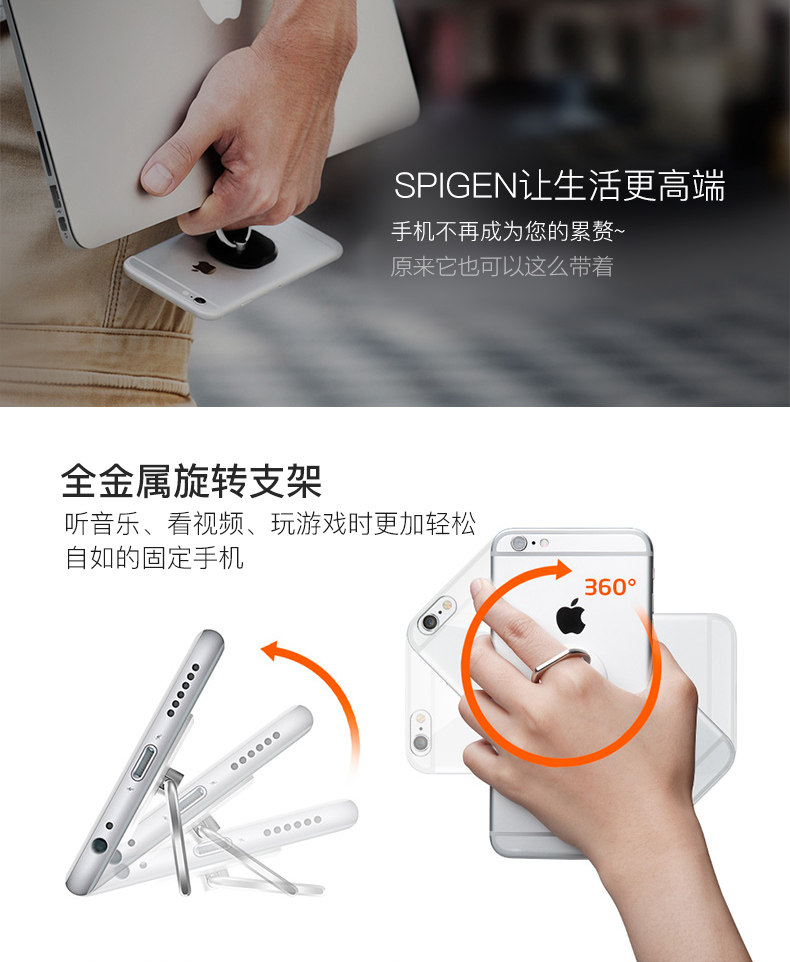 SPIGEN让生活更高端
手机不再成为您的累赘~
原来它也可以这么带着

全金属旋转支架
听音乐、看视频、玩游戏时更加轻松自如的固定手机

360°