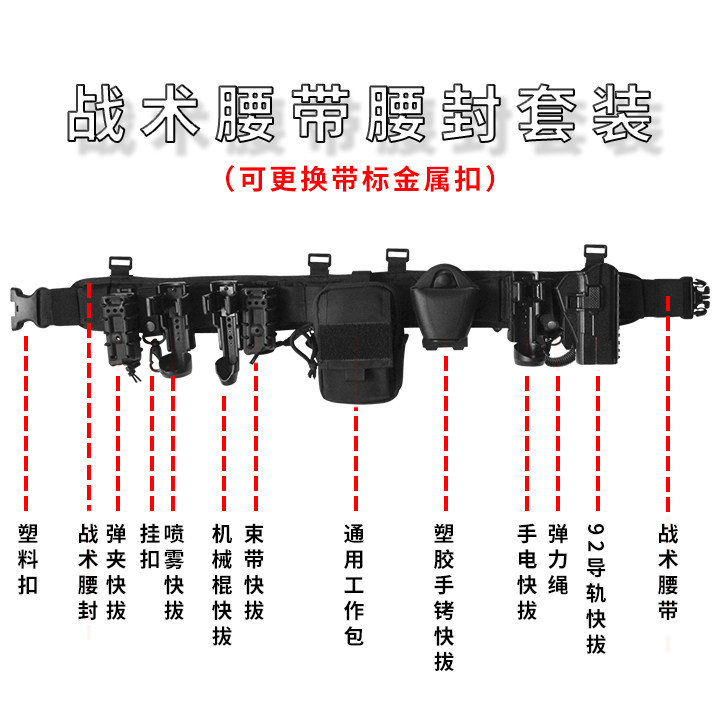 战术腰带腰封套装

（可更换带标金属扣）

塑料扣

战术腰封

弹夹快拔

挂扣

喷雾快拔

机械棍快拔

束带快拔

通用工作包

塑胶手铐快拔

手电快拔

弹力绳

92导轨快拔

战术腰带