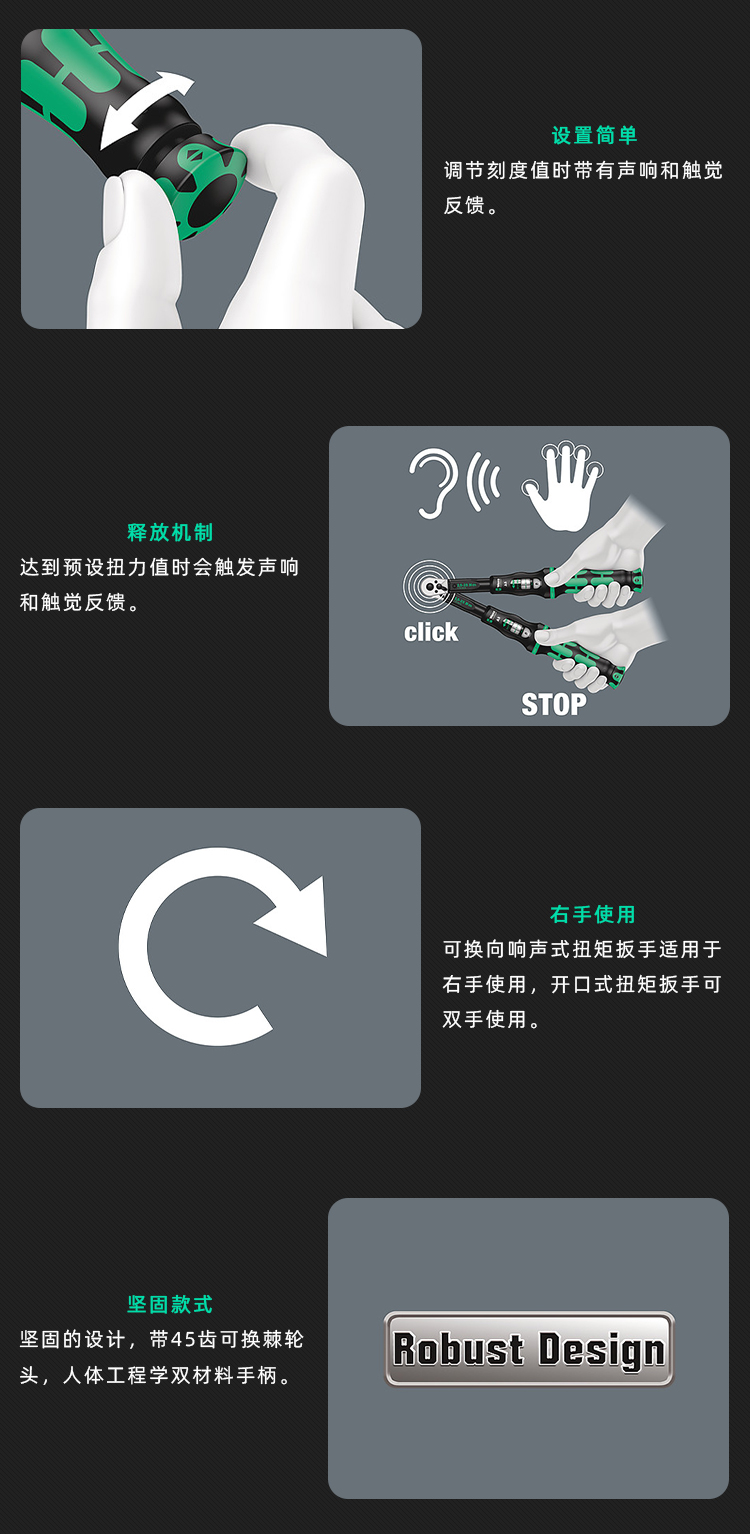 设置简单

调节刻度值时带有声响和触觉反馈。

释放机制

达到预设扭力值时会触发声响和触觉反馈。

click

STOP

右手使用

可换向响声式扭矩扳手适用于右手使用，开口式扭矩扳手可双手使用。

坚固款式

坚固的设计，带45齿可换棘轮头，人体工程学双材料手柄。

Robust Design