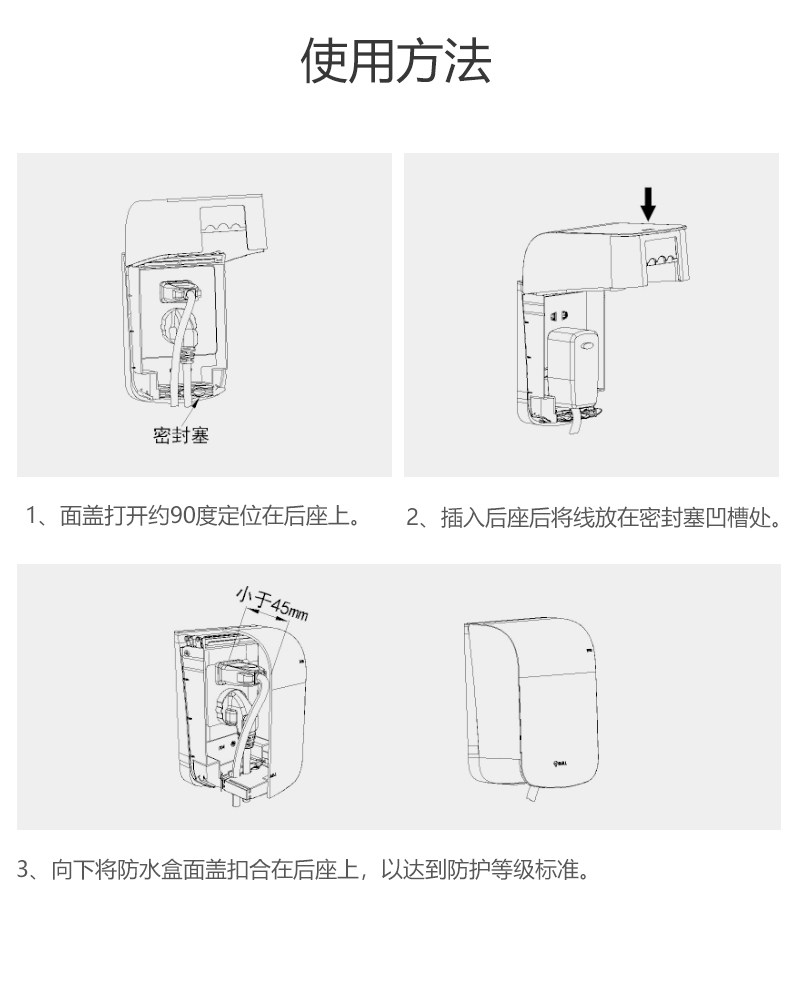 使用方法

密封塞

1、面盖打开约90度定位在后座上。

2、插入后座后将线放在密封塞凹槽处。

小于45mm

3、向下将防水盒面盖扣合在后座上，以达到防护等级标准。