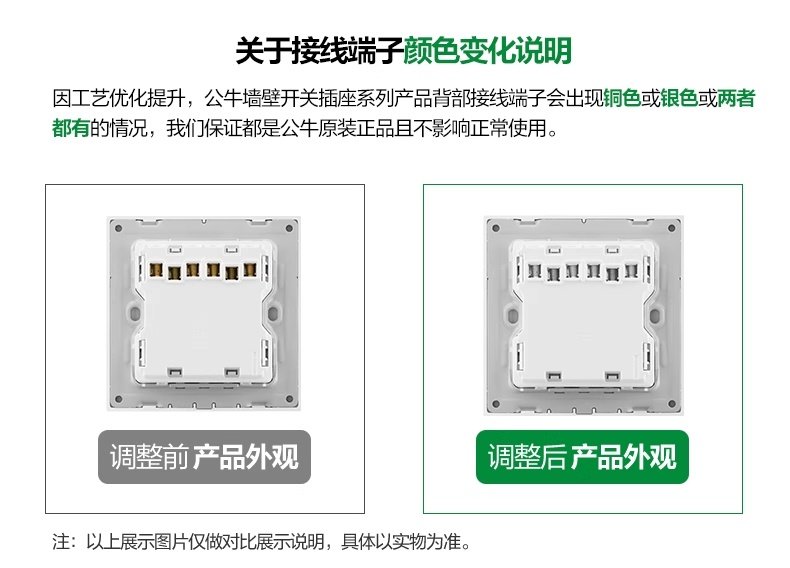 关于接线端子颜色变化说明

因工艺优化提升，公牛墙壁开关插座系列产品背部接线端子会出现铜色或银色或两者都有的情况，我们保证都是公牛原装正品且不影响正常使用。

调整前 产品外观

调整后 产品外观

注：以上展示图片仅做对比展示说明，具体以实物为准。