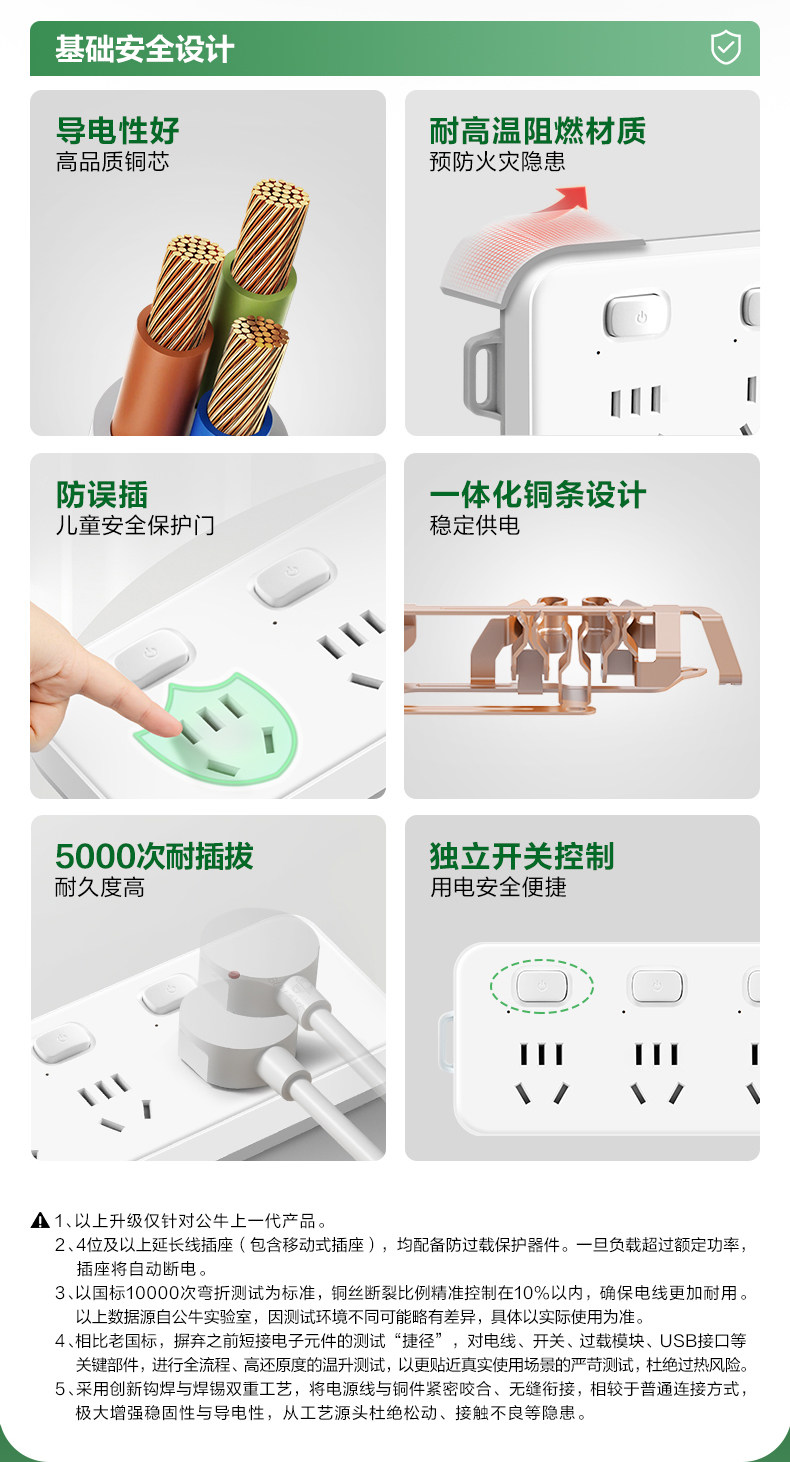 基础安全设计

导电性好
高品质铜芯

耐高温阻燃材质
预防火灾隐患

防误插
儿童安全保护门

一体化铜条设计
稳定供电

5000次耐插拔
耐久度高

独立开关控制
用电安全便捷

1、以上升级仅针对公牛上一代产品。
2、4位及以上延长线插座（包含移动式插座），均配备防过载保护器件。一旦负载超过额定功率，插座将自动断电。
3、以国标10000次弯折测试为标准，铜丝断裂比例精准控制在10%以内，确保电线更加耐用。以上数据源自公牛实验室，因测试环境不同可能略有差异，具体以实际使用为准。
4、相比老国标，摒弃之前短接电子元件的测试“捷径”，对电线、开关、过载模块、USB接口等关键部件，进行全流程、高还原度的温升测试，以更贴近真实使用场景的严苛测试，杜绝过热风险。
5、采用创新钩焊与焊锡双重工艺，将电源线与铜件紧密咬合、无缝衔接，相较于普通连接方式，极大增强稳固性与导电性，从工艺源头杜绝松动、接触不良等隐患。