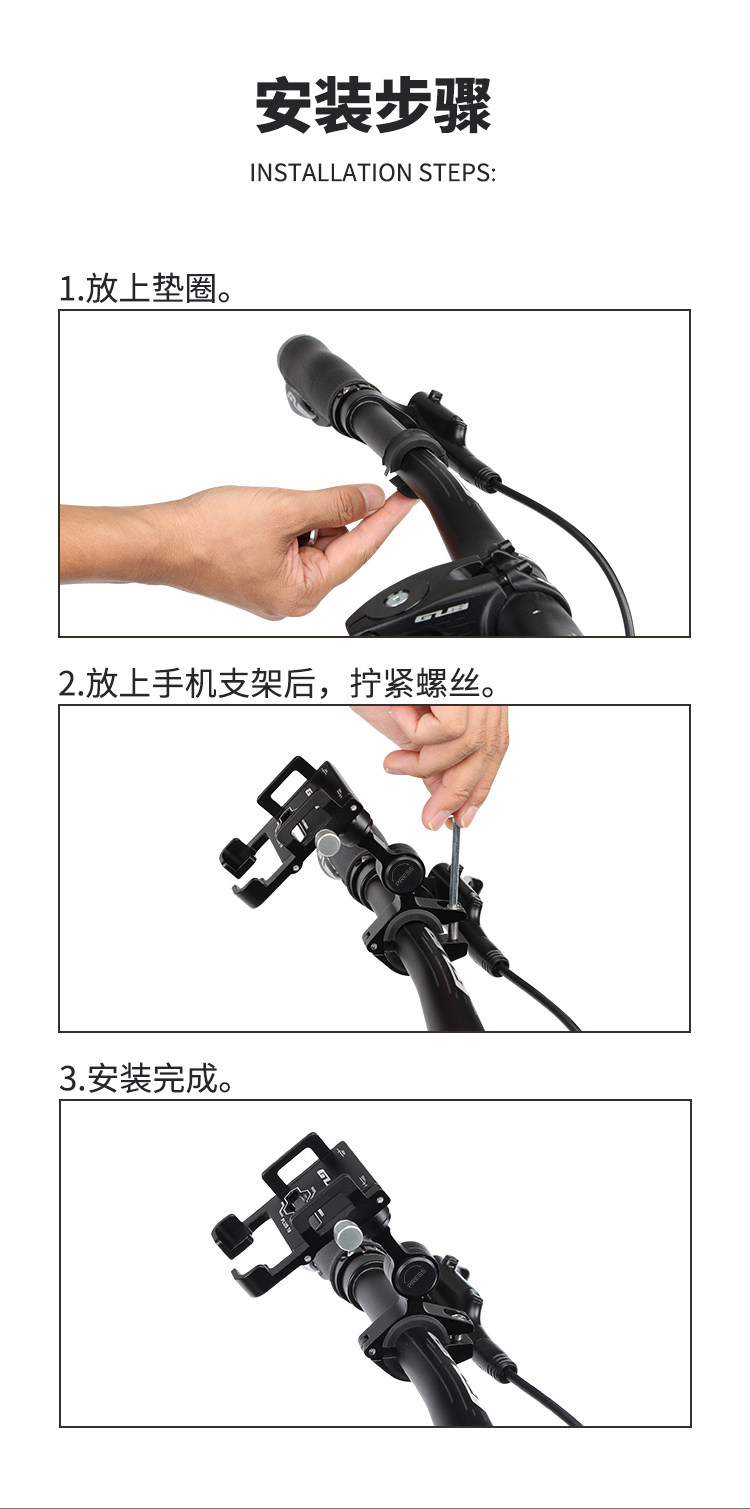 安装步骤

INSTALLATION STEPS:

1.放上垫圈。

GUB

2.放上手机支架后，拧紧螺丝。

3.安装完成。

GUB