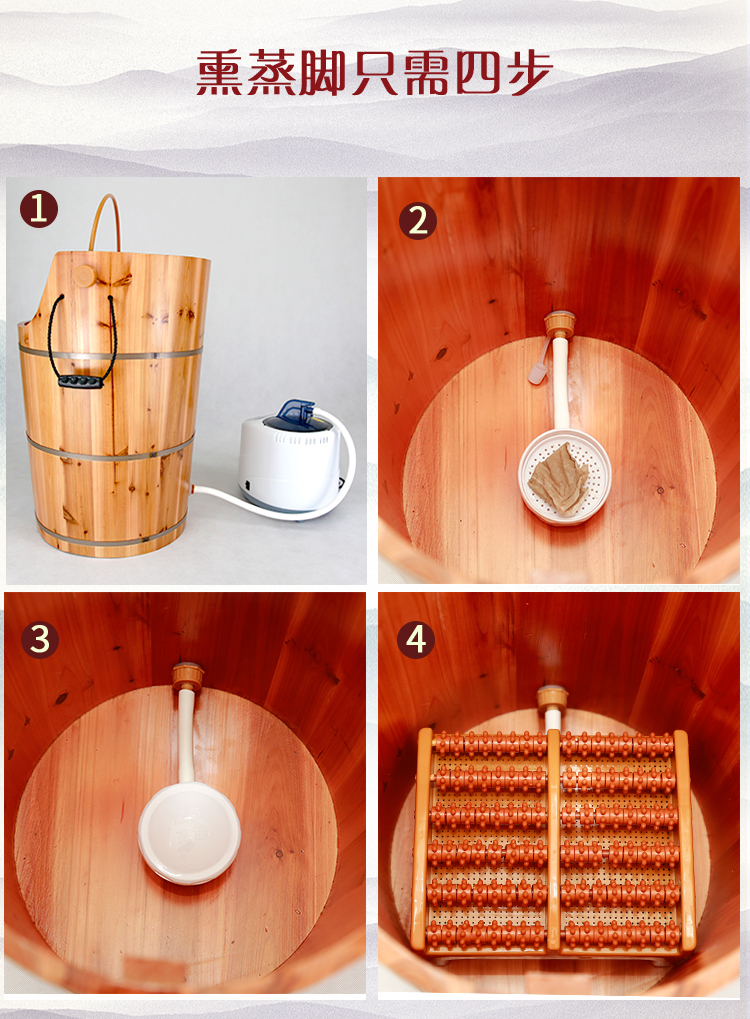 熏蒸脚只需四步

1

2

3

4