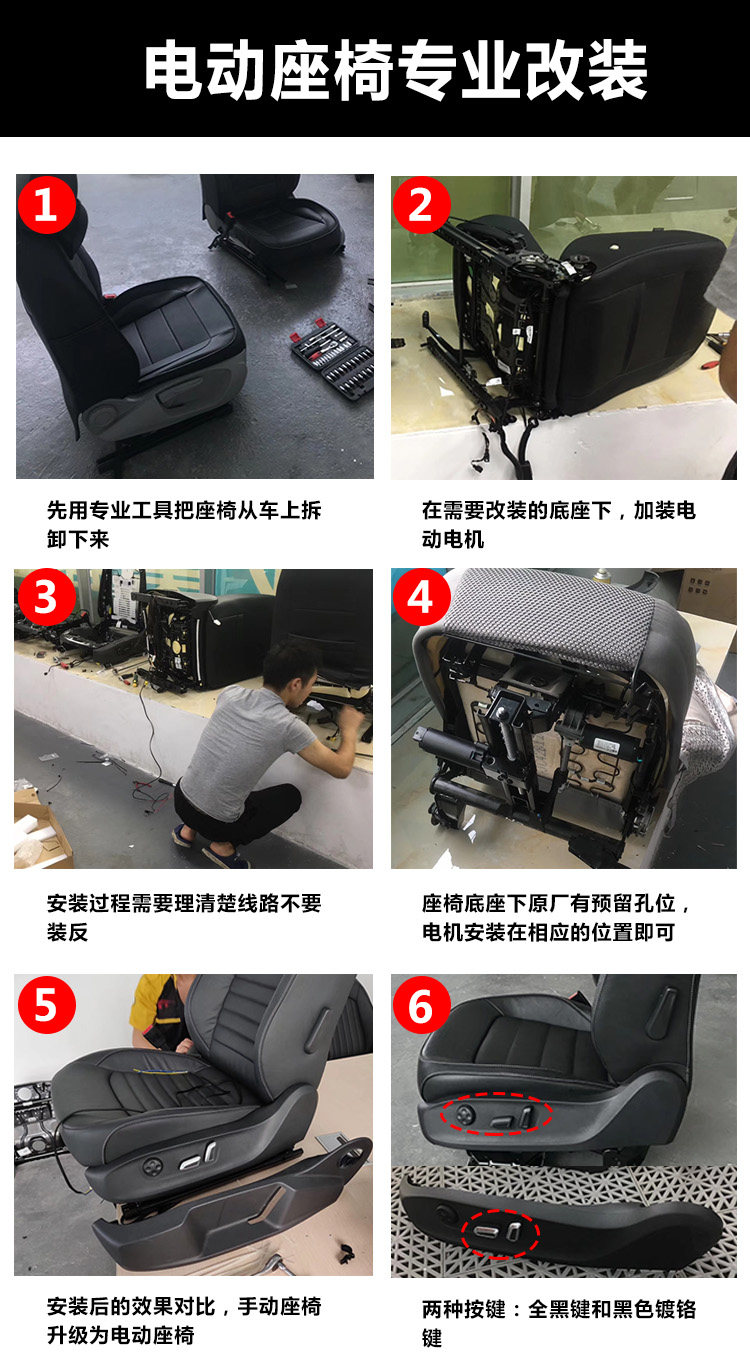 电动座椅专业改装

1

先用专业工具把座椅从车上拆卸下来

2

在需要改装的底座下，加装电动电机

3

安装过程需要理清楚线路不要装反

4

座椅底座下原厂有预留孔位，电机安装在相应的位置即可

5

安装后的效果对比，手动座椅升级为电动座椅

6

两种按键：全黑键和黑色镀铬键