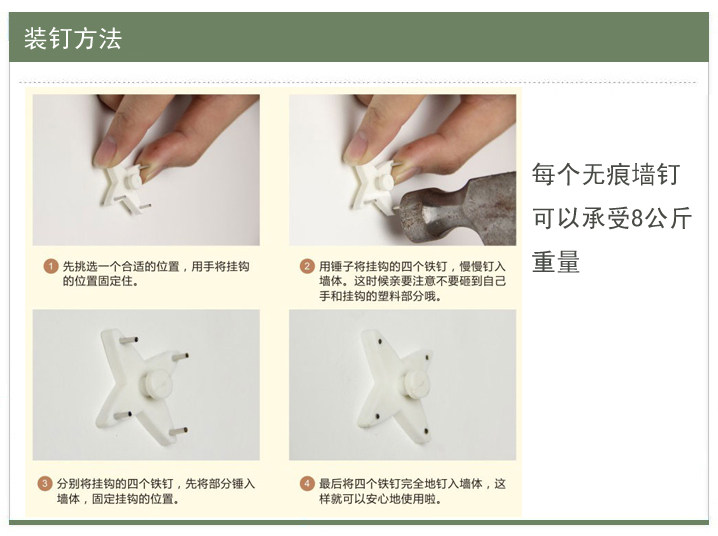 装钉方法

1 先挑选一个合适的位置，用手将挂钩的位置固定住。

2 用锤子将挂钩的四个铁钉，慢慢钉入墙体。这时候亲要注意不要砸到自己手和挂钩的塑料部分哦。

3 分别将挂钩的四个铁钉，先将部分锤入墙体，固定挂钩的位置。

4 最后将四个铁钉完全地钉入墙体，这样就可以安心地使用啦。

每个无痕墙钉可以承受8公斤重量