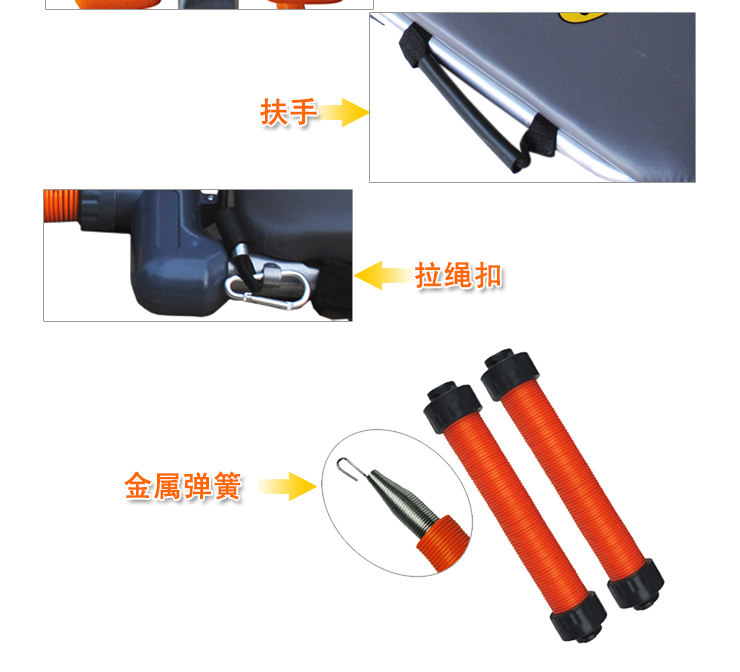 扶手

拉绳扣

金属弹簧