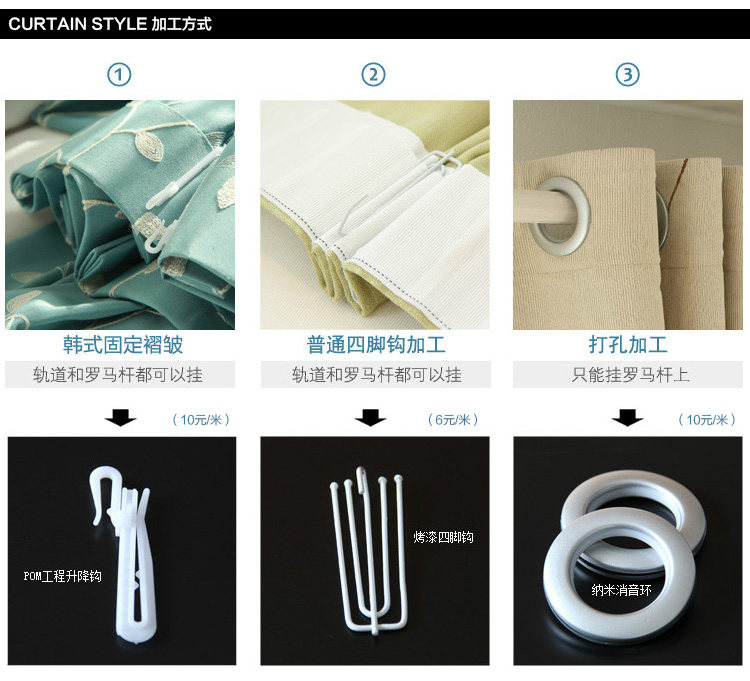 CURTAIN STYLE 加工方式

①

韩式固定褶皱

轨道和罗马杆都可以挂

（10元/米）

POM工程升降钩

②

普通四脚钩加工

轨道和罗马杆都可以挂

（6元/米）

烤漆四脚钩

③

打孔加工

只能挂罗马杆上

（10元/米）

纳米消音环