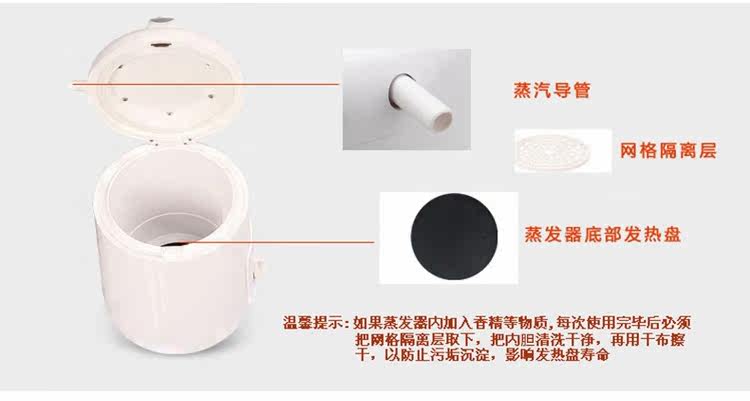 蒸汽导管

网格隔离层

蒸发器底部发热盘

温馨提示：如果蒸发器内加入香精等物质，每次使用完毕后必须把网格隔离层取下，把内胆清洗干净，再用干布擦干，以防止污垢沉淀，影响发热盘寿命