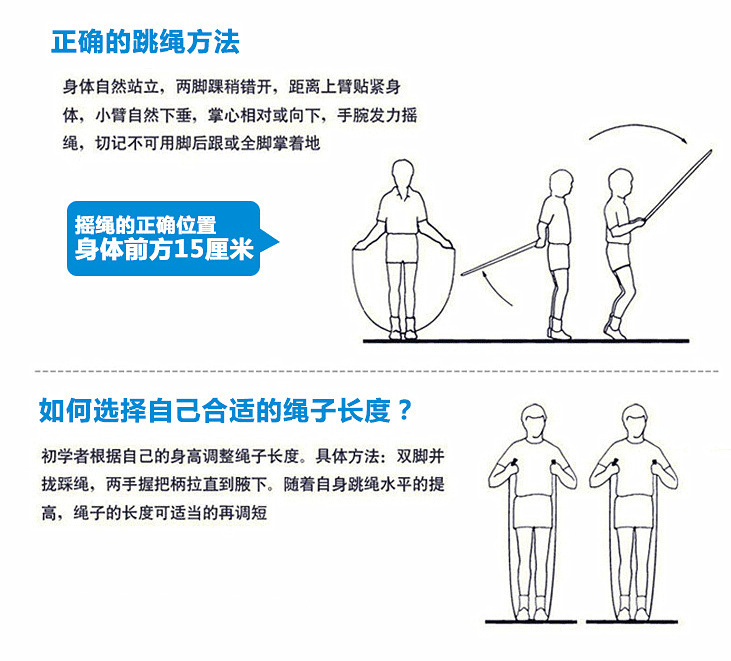 正确的跳绳方法

身体自然站立，两脚踝稍错开，距离上臂贴紧身体，小臂自然下垂，掌心相对或向下，手腕发力摇绳，切记不可用脚后跟或全脚掌着地

摇绳的正确位置
身体前方15厘米

如何选择自己合适的绳子长度？

初学者根据自己的身高调整绳子长度。具体方法：双脚并拢踩绳，两手握把柄拉直到腋下。随着自身跳绳水平的提高，绳子的长度可适当的再调短