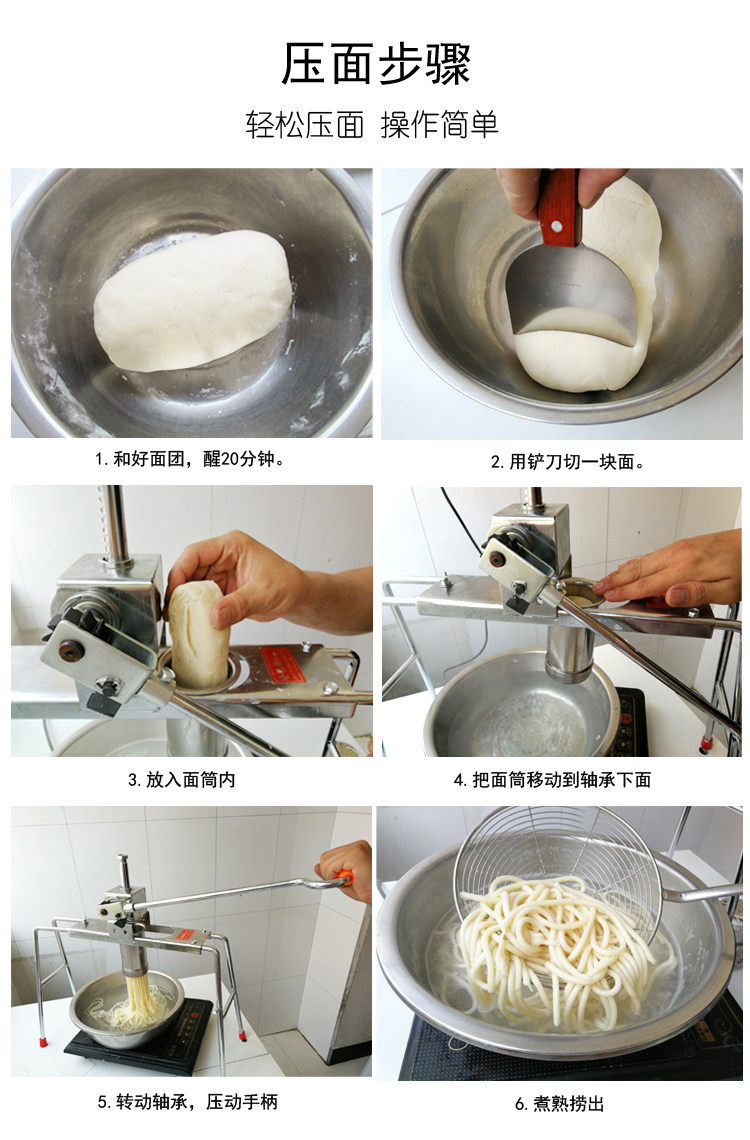 压面步骤

轻松压面 操作简单

1. 和好面团，醒20分钟。

2. 用铲刀切一块面。

3. 放入面筒内

4. 把面筒移动到轴承下面

5. 转动轴承，压动手柄

6. 煮熟捞出