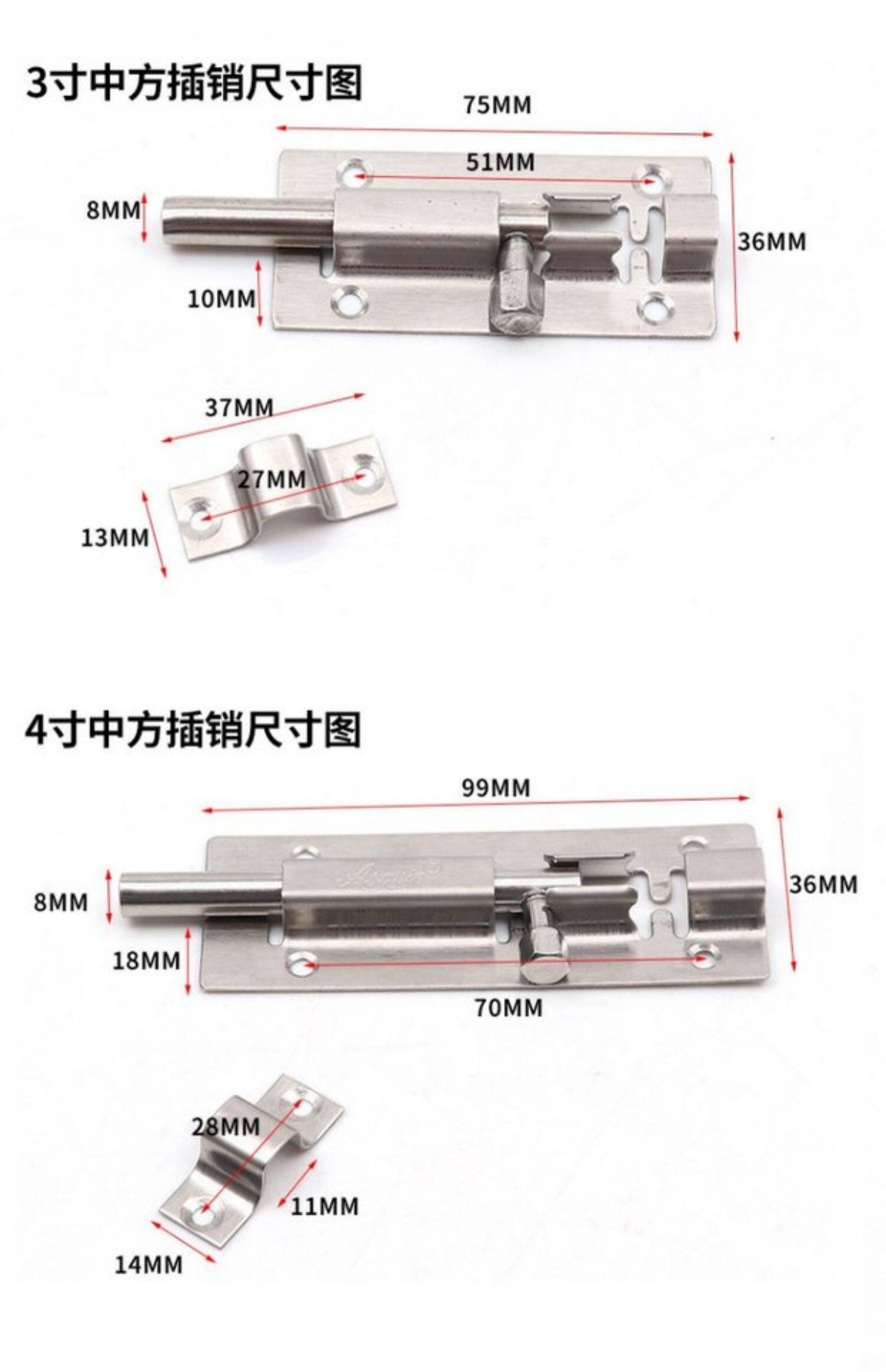 3寸中方插销尺寸图

75MM

51MM

8MM

36MM

10MM

37MM

27MM

13MM

4寸中方插销尺寸图

99MM

8MM

36MM

18MM

70MM

28MM

11MM

14MM