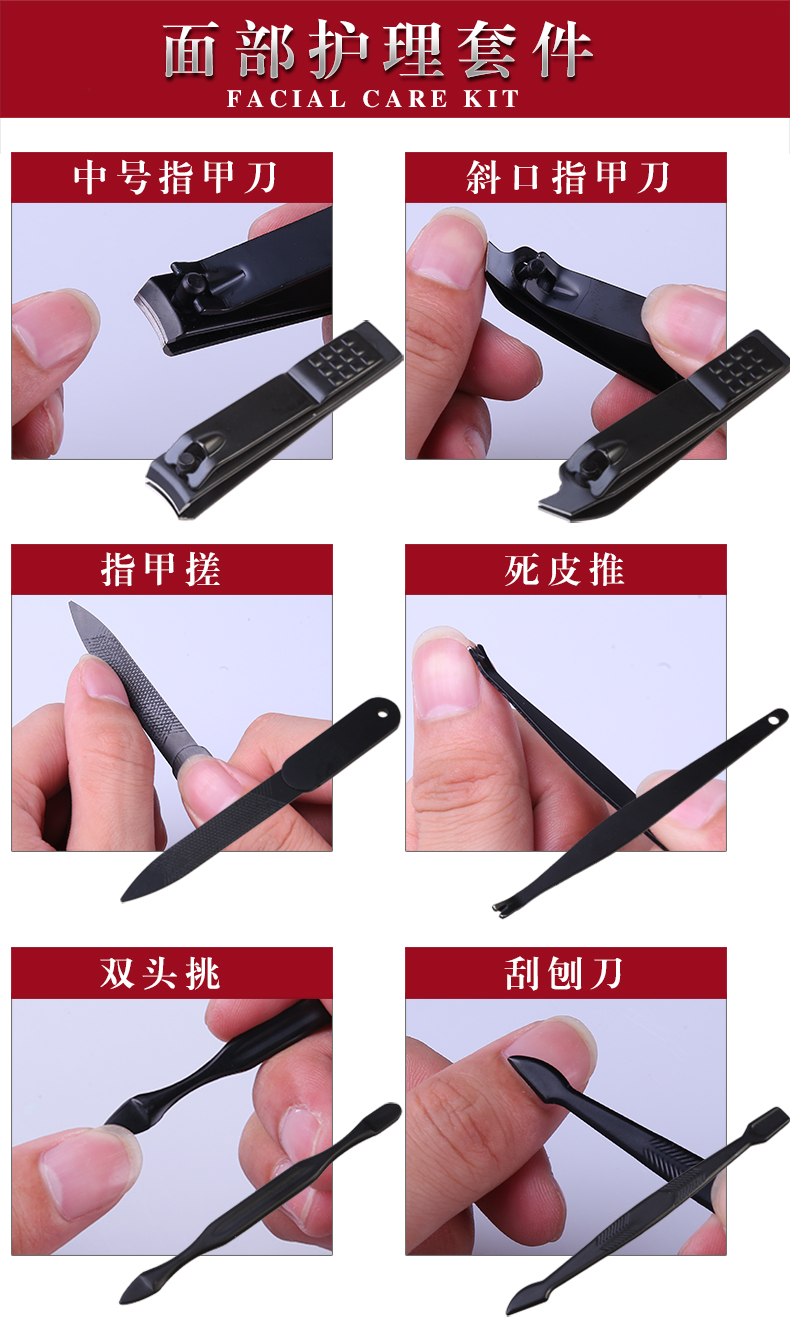 面部护理套件
FACIAL CARE KIT

中号指甲刀

斜口指甲刀

指甲搓

死皮推

双头挑

刮刨刀