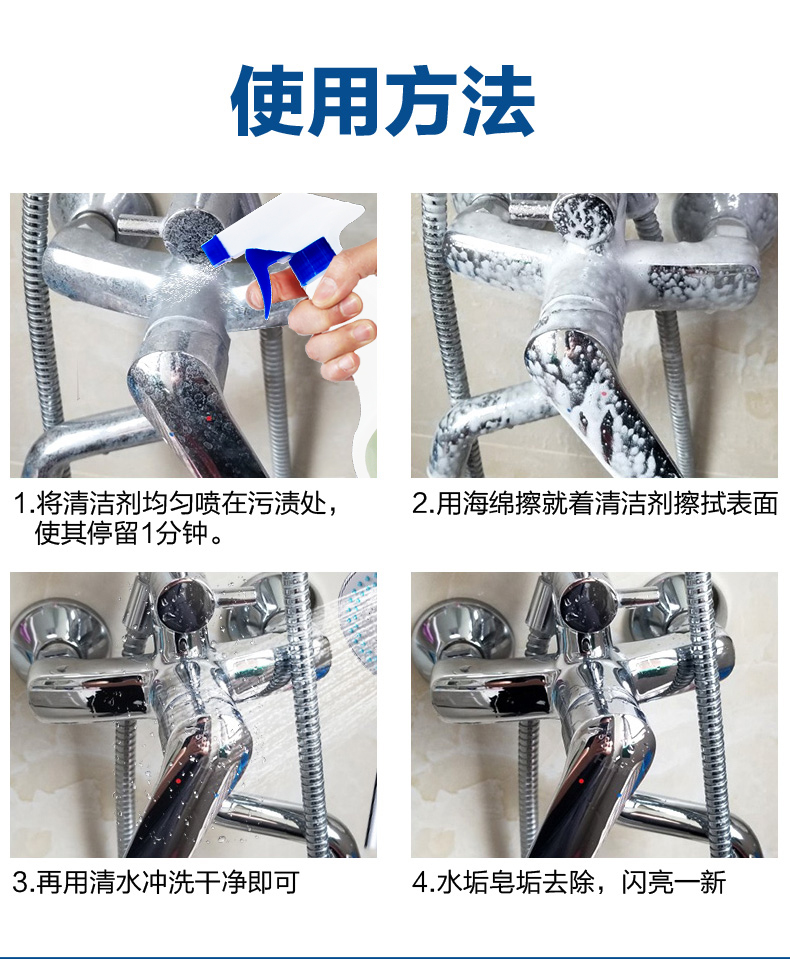 使用方法

1.将清洁剂均匀喷在污渍处，使其停留1分钟。

2.用海绵擦就着清洁剂擦拭表面

3.再用清水冲洗干净即可

4.水垢皂垢去除，闪亮一新