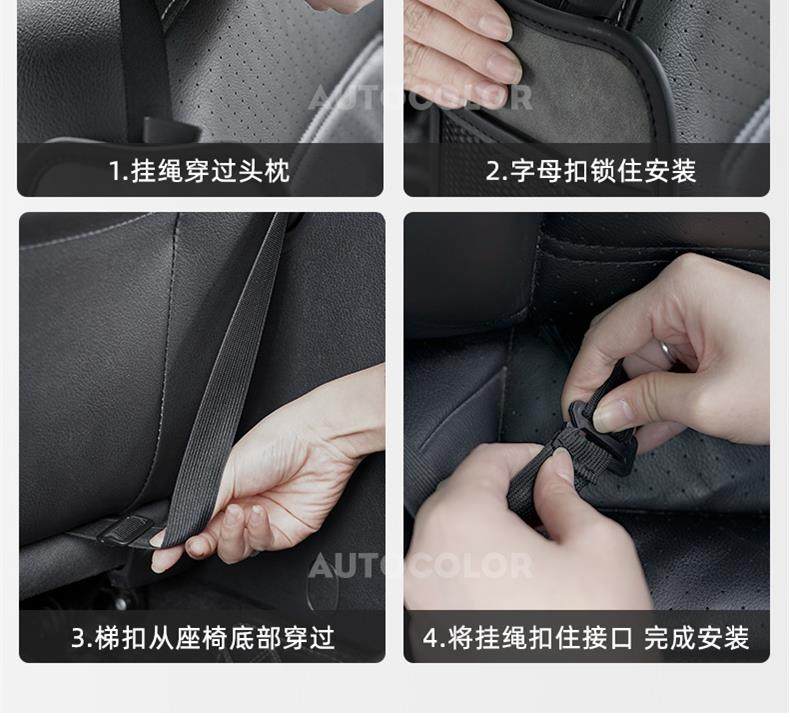 AUTOCOLOR

1.挂绳穿过头枕

2.字母扣锁住安装

AUTOCOLOR

3.梯扣从座椅底部穿过

4.将挂绳扣住接口 完成安装