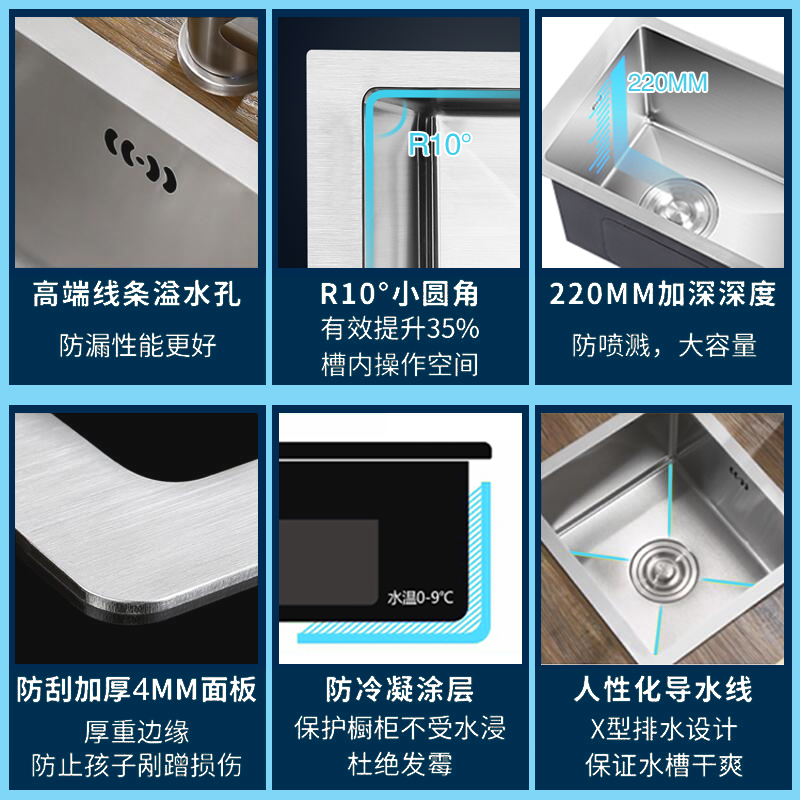 高端线条溢水孔

防漏性能更好

R10°

R10°小圆角

有效提升35%
槽内操作空间

220MM

220MM加深深度

防喷溅，大容量

防刮加厚4MM面板

厚重边缘
防止孩子剐蹭损伤

水温0-9℃

防冷凝涂层

保护橱柜不受水浸
杜绝发霉

人性化导水线

X型排水设计
保证水槽干爽