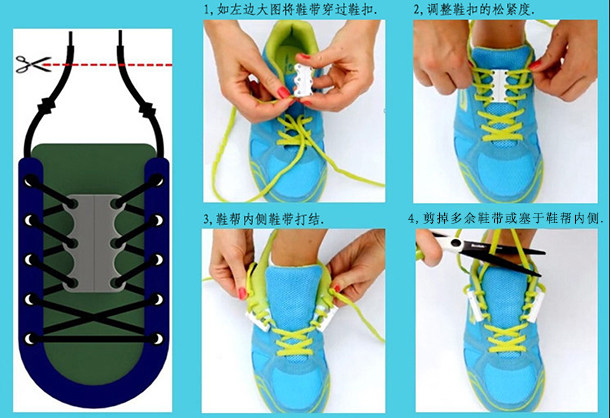 1, 如左边大图将鞋带穿过鞋扣.

2, 调整鞋扣的松紧度.

3, 鞋帮内侧鞋带打结.

4, 剪掉多余鞋带或塞于鞋帮内侧.