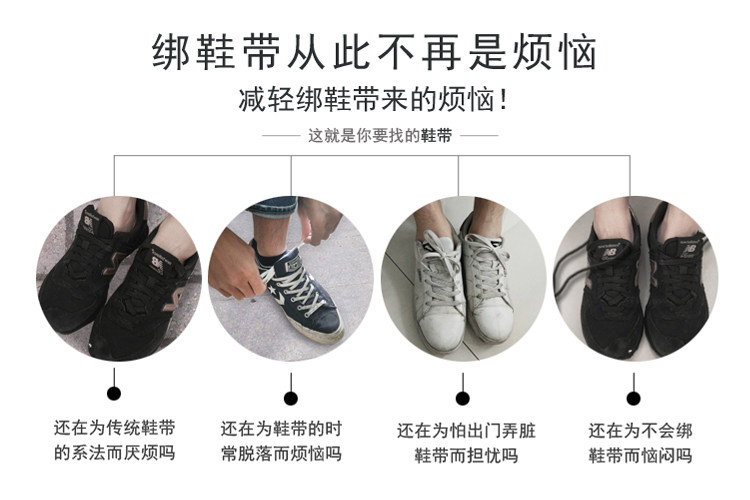 绑鞋带从此不再是烦恼

减轻绑鞋带来的烦恼!

这就是你要找的鞋带

还在为传统鞋带的系法而厌烦吗

还在为鞋带的时常脱落而烦恼吗

还在为怕出门弄脏鞋带而担忧吗

还在为不会绑鞋带而恼闷吗