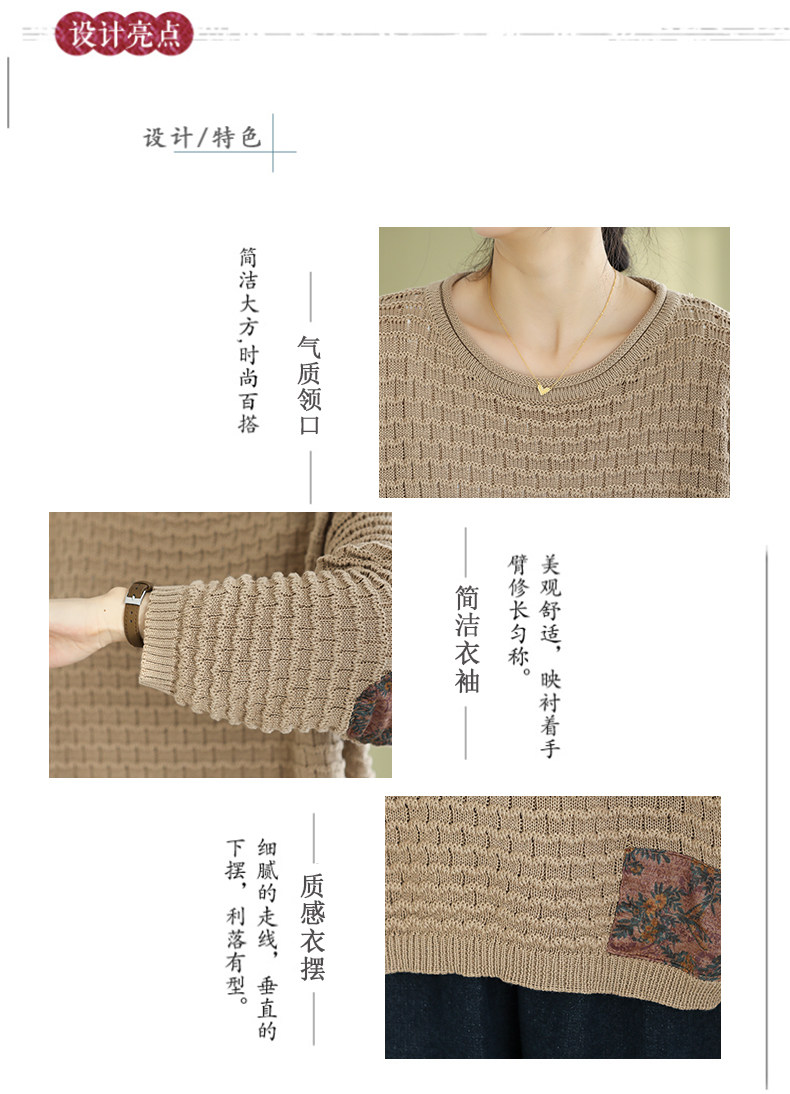 设计亮点

设计/特色

气质领口

简洁大方，时尚百搭

简洁衣袖

美观舒适，映衬着手臂修长匀称。

质感衣摆

细腻的走线，垂直的下摆，利落有型。