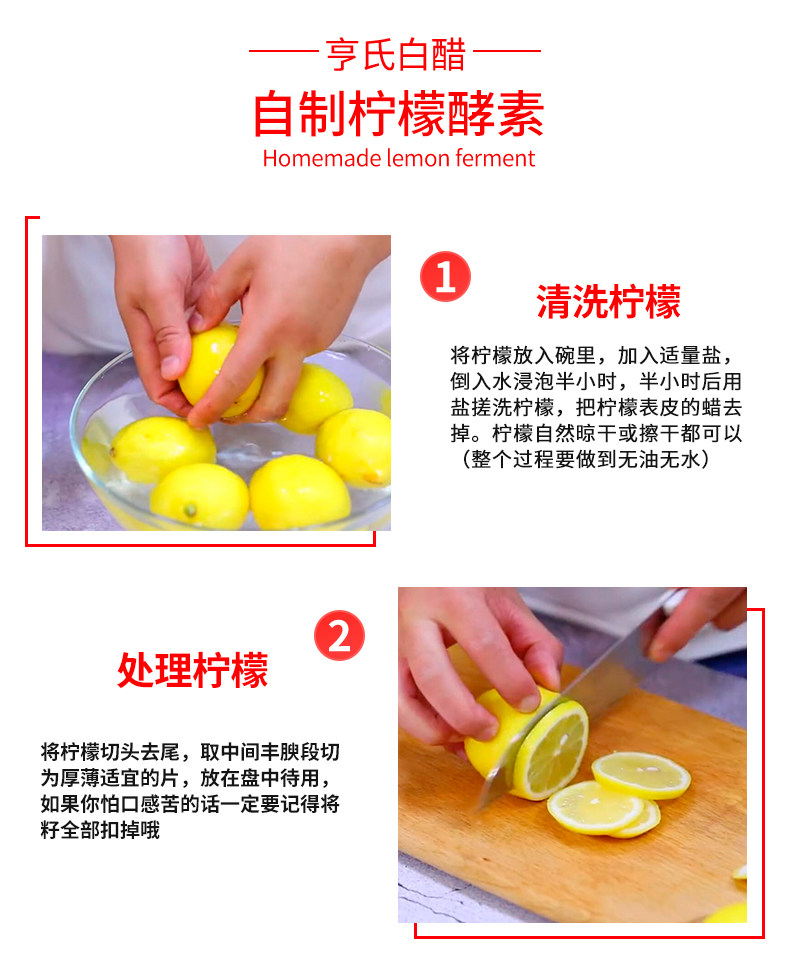 亨氏白醋

自制柠檬酵素

Homemade lemon ferment

1

清洗柠檬

将柠檬放入碗里，加入适量盐，倒入水浸泡半小时，半小时后用盐搓洗柠檬，把柠檬表皮的蜡去掉。柠檬自然晾干或擦干都可以（整个过程要做到无油无水）

2

处理柠檬

将柠檬切头去尾，取中间丰腴段切为厚薄适宜的片，放在盘中待用，如果你怕口感苦的话一定要记得将籽全部扣掉哦