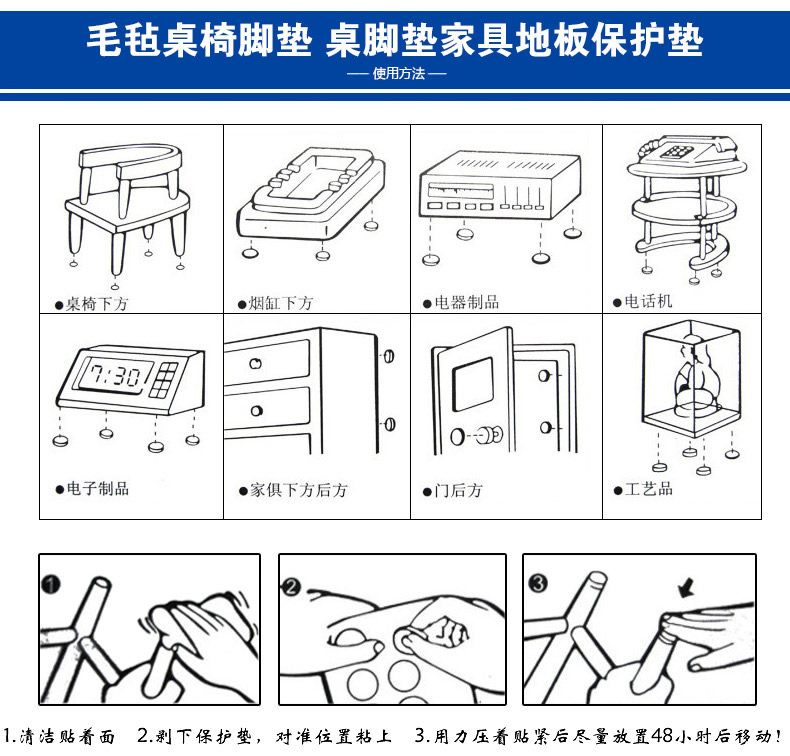 毛毡桌椅脚垫 桌脚垫家具地板保护垫

— 使用方法 —

●桌椅下方

●烟缸下方

●电器制品

●电话机

7:30

●电子制品

●家俱下方后方

●门后方

●工艺品

1

2

3

1.清洁贴着面 2.剥下保护垫，对准位置粘上 3.用力压着贴紧后尽量放置48小时后移动！