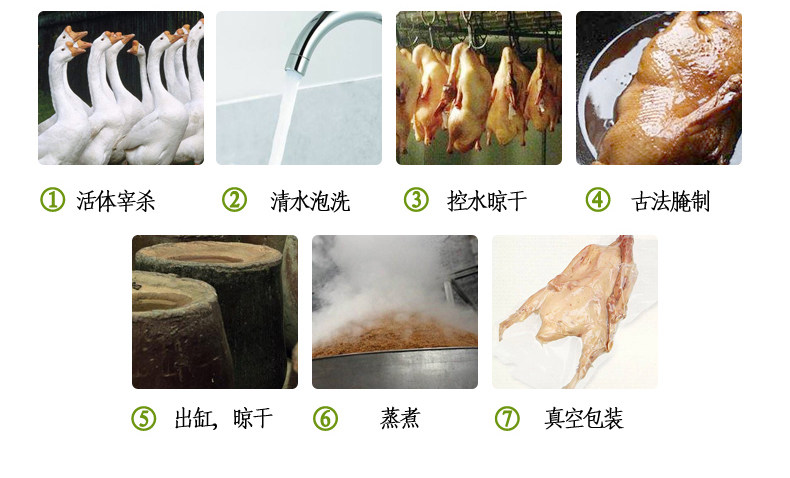 ① 活体宰杀
② 清水泡洗
③ 控水晾干
④ 古法腌制
⑤ 出缸，晾干
⑥ 蒸煮
⑦ 真空包装