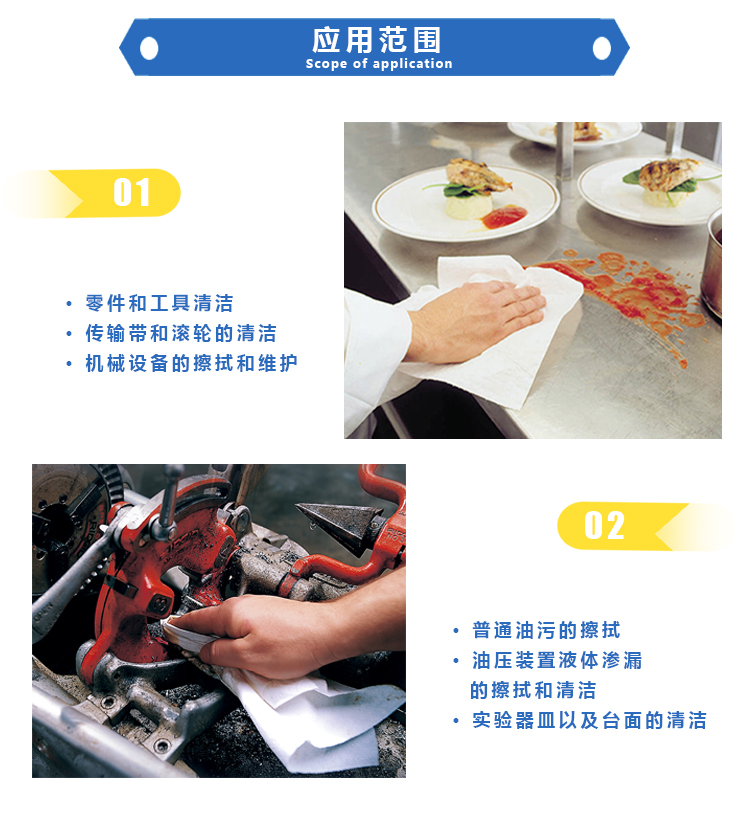 应用范围
Scope of application

01

• 零件和工具清洁
• 传输带和滚轮的清洁
• 机械设备的擦拭和维护

02

• 普通油污的擦拭
• 油压装置液体渗漏的擦拭和清洁
• 实验器皿以及台面的清洁