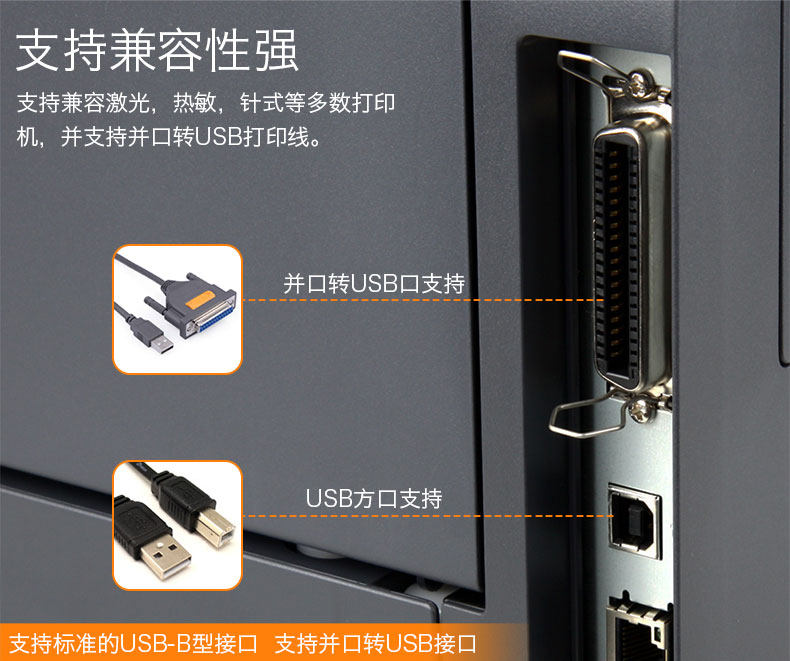 支持兼容性强

支持兼容激光，热敏，针式等多数打印机，并支持并口转USB打印线。

并口转USB口支持

USB方口支持

支持标准的USB-B型接口 支持并口转USB接口