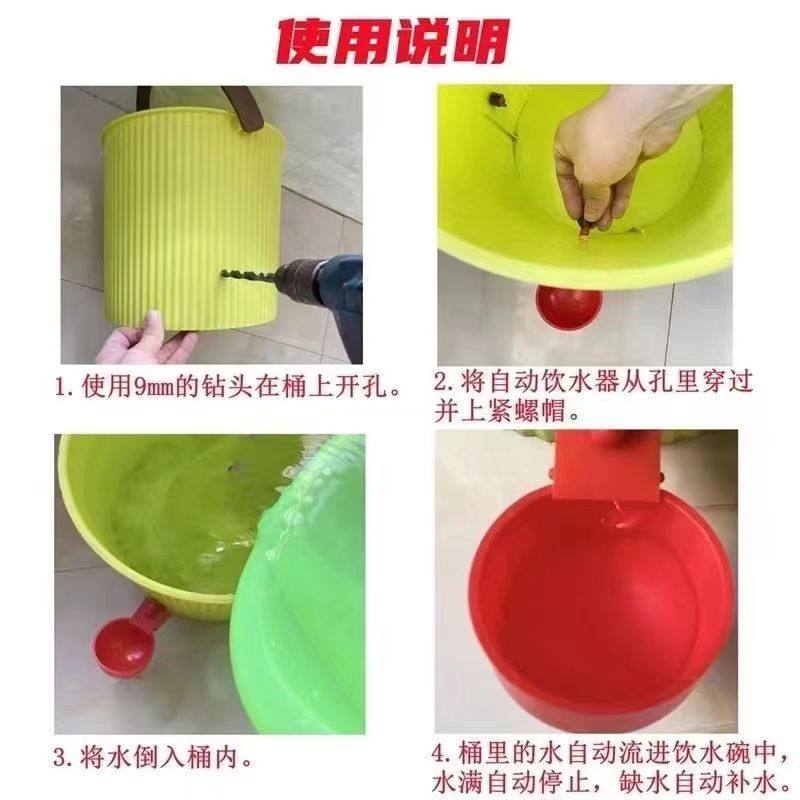 使用说明

1. 使用9mm的钻头在桶上开孔。

2. 将自动饮水器从孔里穿过并上紧螺帽。

3. 将水倒入桶内。

4. 桶里的水自动流进饮水碗中，水满自动停止，缺水自动补水。