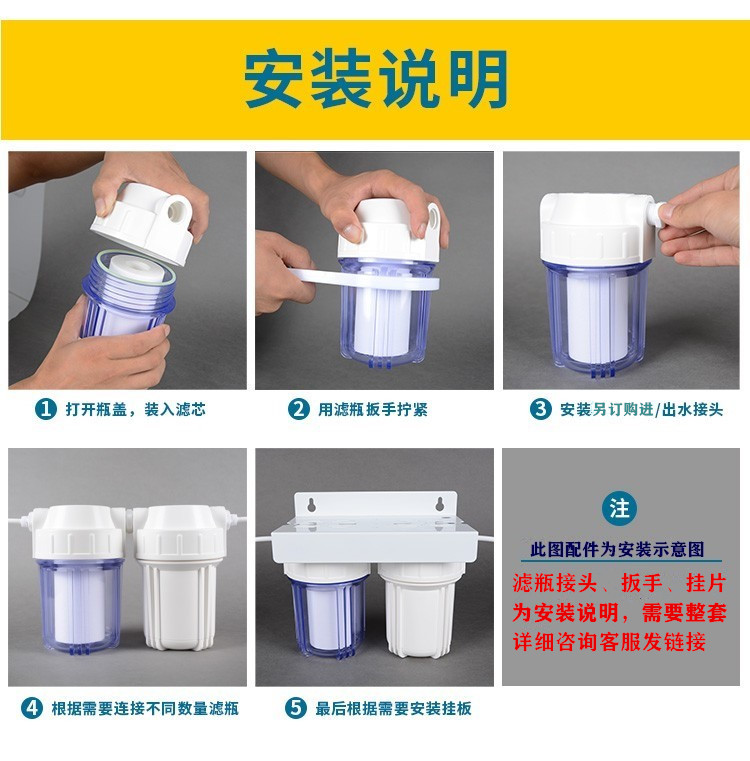 安装说明

1 打开瓶盖，装入滤芯

2 用滤瓶扳手拧紧

3 安装另订购进/出水接头

4 根据需要连接不同数量滤瓶

5 最后根据需要安装挂板

注

此图配件为安装示意图

滤瓶接头、扳手、挂片为安装说明，需要整套详细咨询客服发链接