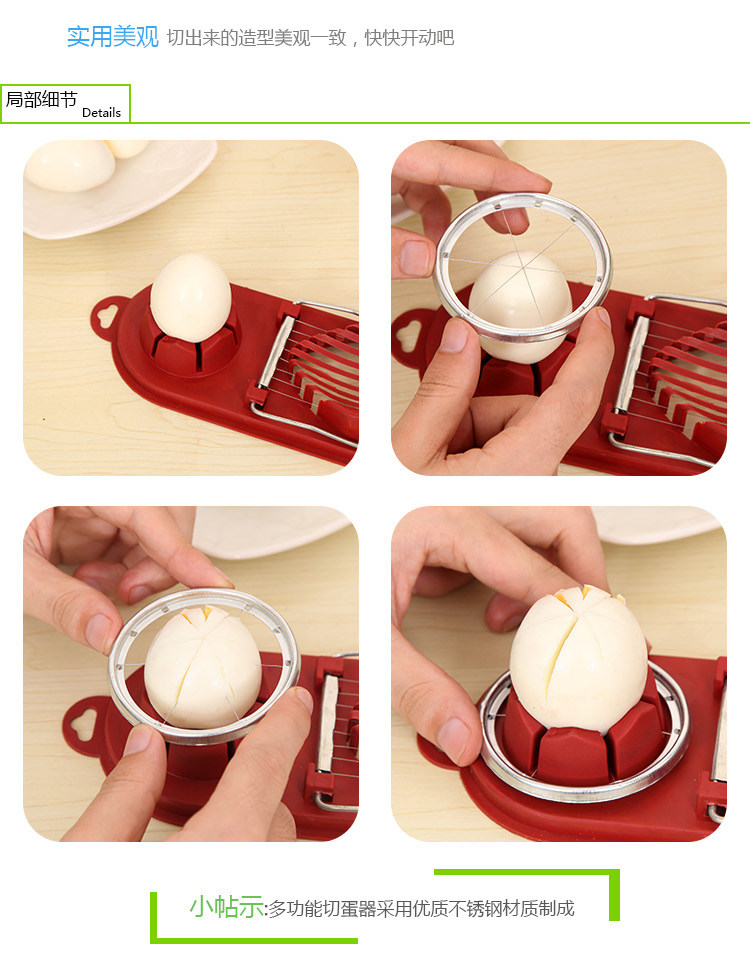 实用美观 切出来的造型美观一致，快快开动吧

局部细节
Details

小帖示:多功能切蛋器采用优质不锈钢材质制成