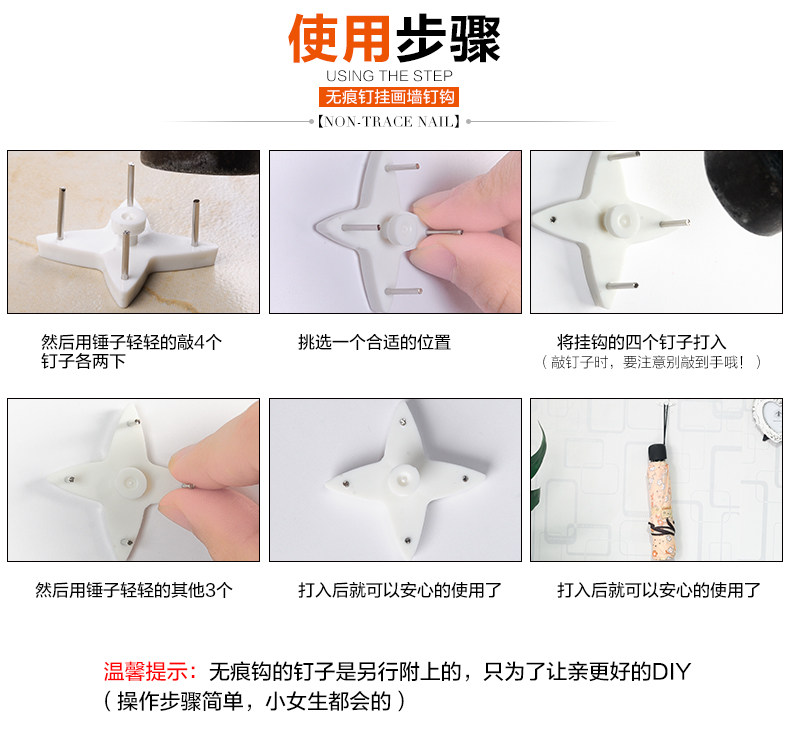 使用步骤
USING THE STEP
无痕钉挂画墙钉钩
【NON-TRACE NAIL】

然后用锤子轻轻的敲4个钉子各两下

挑选一个合适的位置

将挂钩的四个钉子打入
（敲钉子时，要注意别敲到手哦！）

然后用锤子轻轻的其他3个

打入后就可以安心的使用了

打入后就可以安心的使用了

温馨提示：无痕钩的钉子是另行附上的，只为了让亲更好的DIY
（操作步骤简单，小女生都会的）