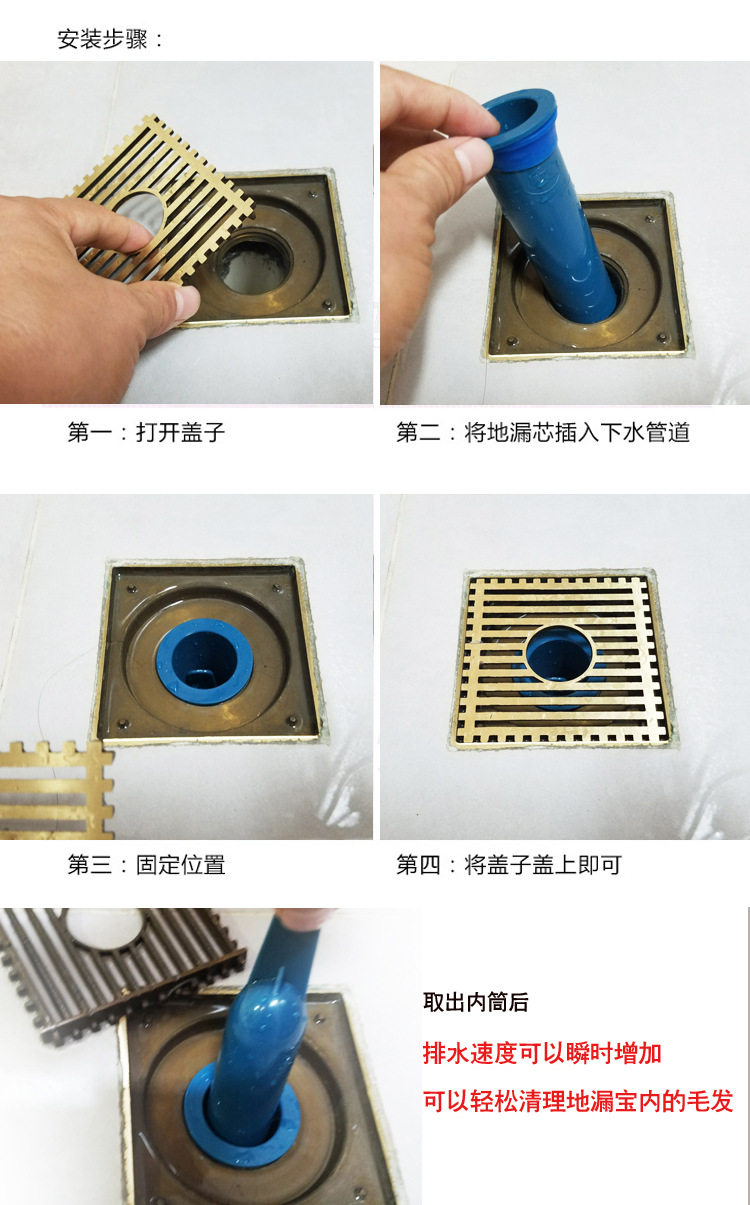 安装步骤：

第一：打开盖子

第二：将地漏芯插入下水管道

第三：固定位置

第四：将盖子盖上即可

取出内筒后

排水速度可以瞬时增加

可以轻松清理地漏宝内的毛发