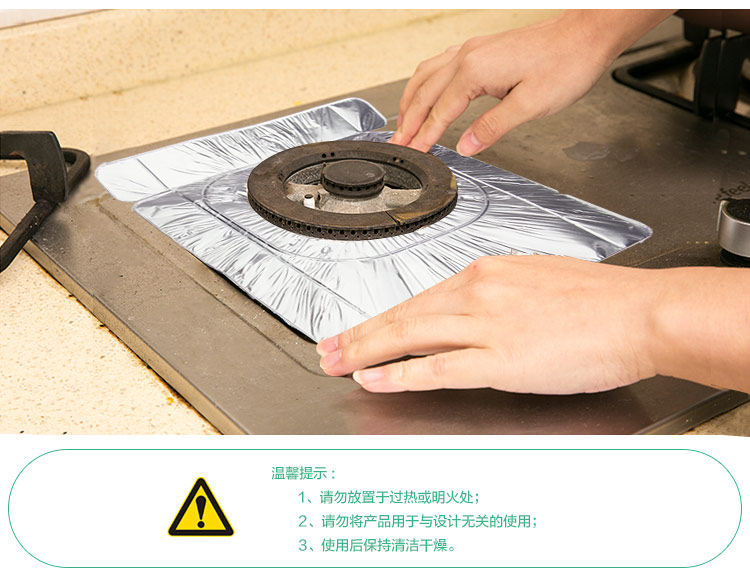 温馨提示：
1、请勿放置于过热或明火处；
2、请勿将产品用于与设计无关的使用；
3、使用后保持清洁干燥。