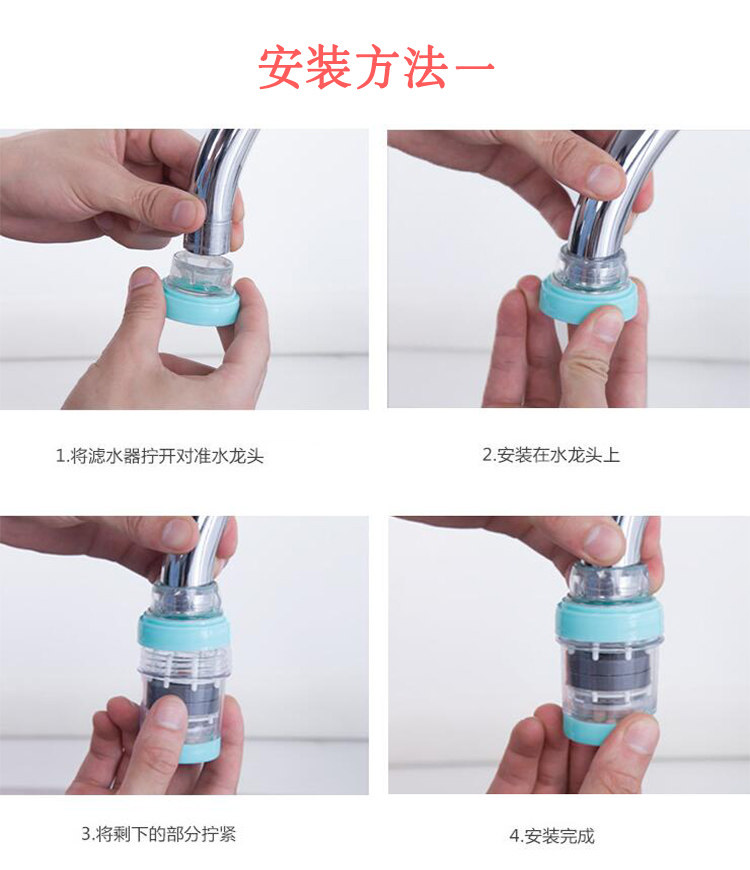 安装方法一

1.将滤水器拧开对准水龙头

2.安装在水龙头上

3.将剩下的部分拧紧

4.安装完成