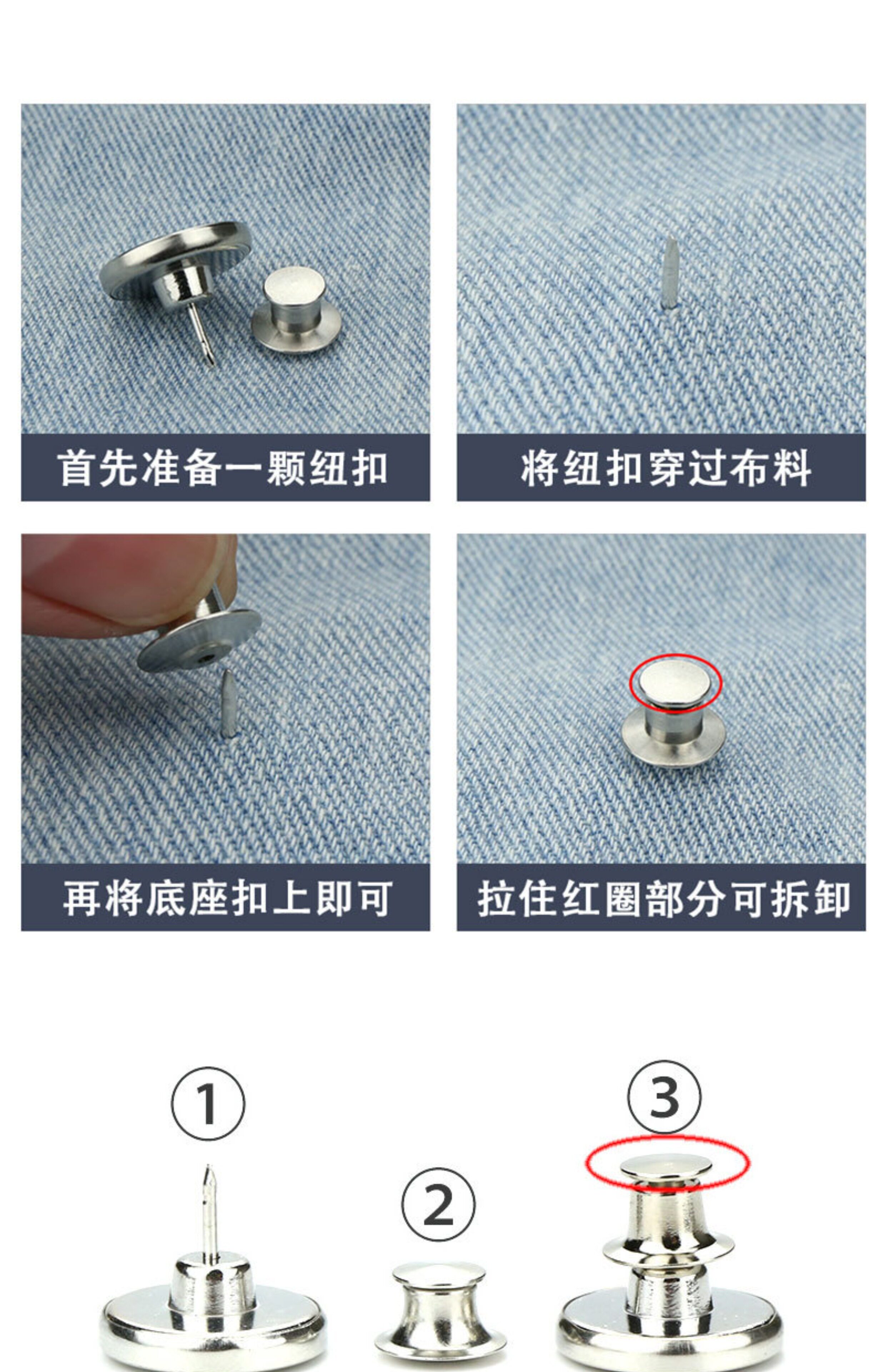 首先准备一颗纽扣

将纽扣穿过布料

再将底座扣上即可

拉住红圈部分可拆卸

①

②

③