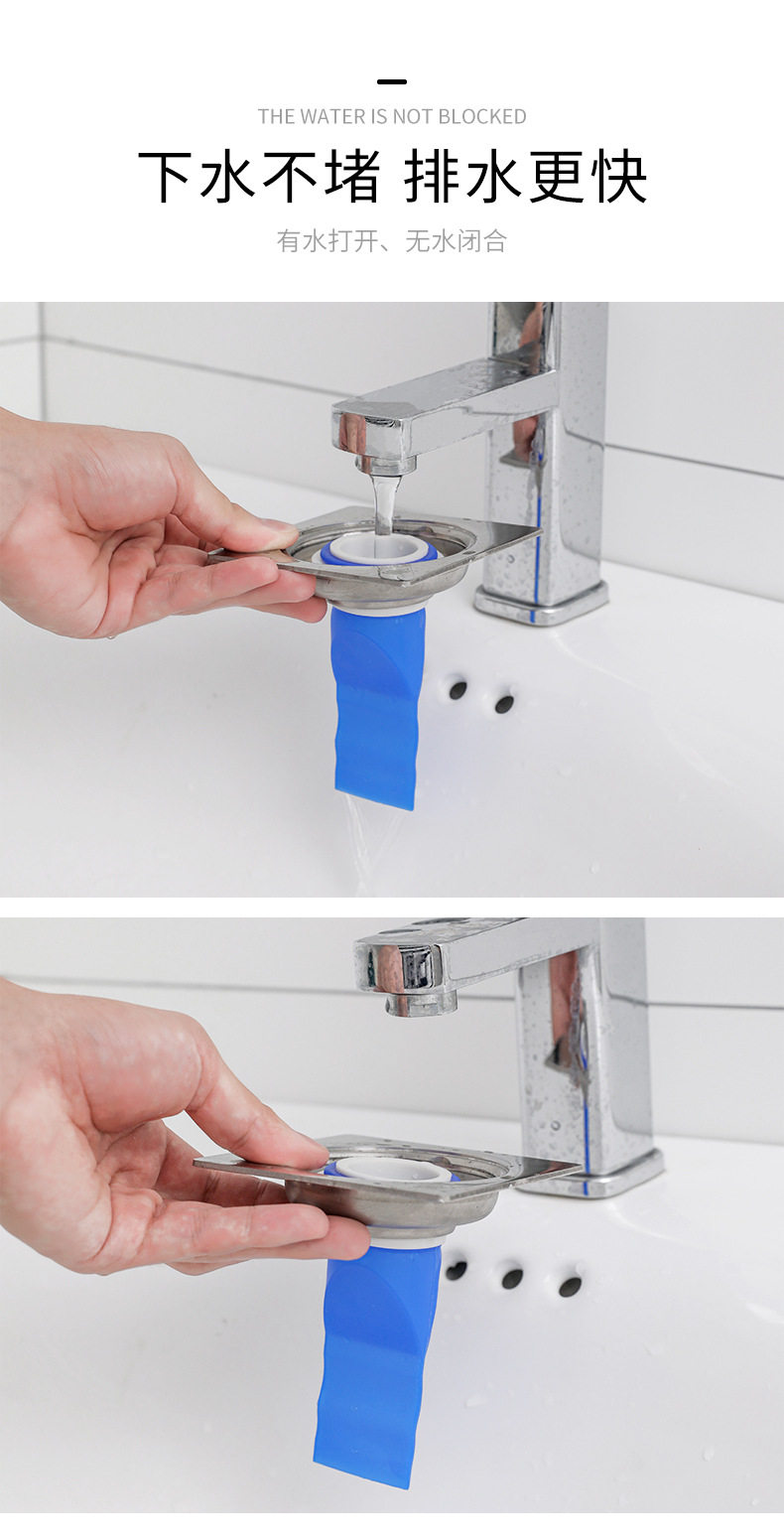 THE WATER IS NOT BLOCKED

下水不堵 排水更快

有水打开、无水闭合