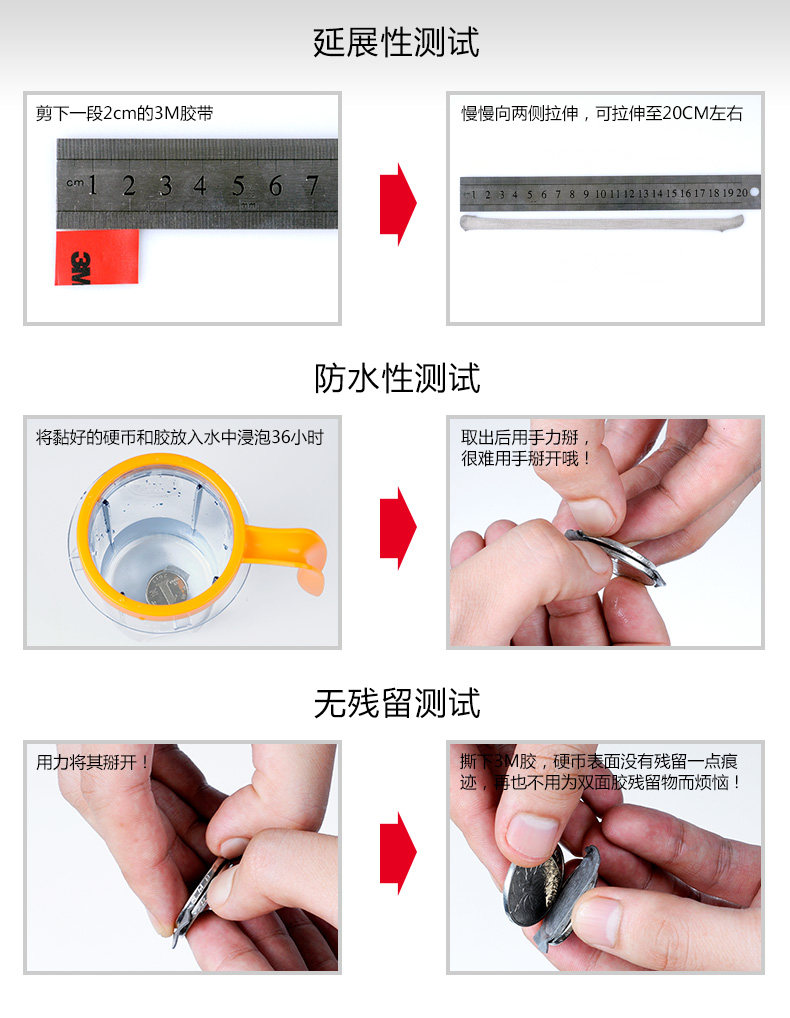 延展性测试

剪下一段2cm的3M胶带

cm 1 2 3 4 5 6 7

3M

慢慢向两侧拉伸，可拉伸至20CM左右

1 2 3 4 5 6 7 8 9 10 11 12 13 14 15 16 17 18 19 20

防水性测试

将黏好的硬币和胶放入水中浸泡36小时

取出后用手力掰，很难用手掰开哦！

无残留测试

用力将其掰开！

撕下3M胶，硬币表面没有残留一点痕迹，再也不用为双面胶残留物而烦恼！