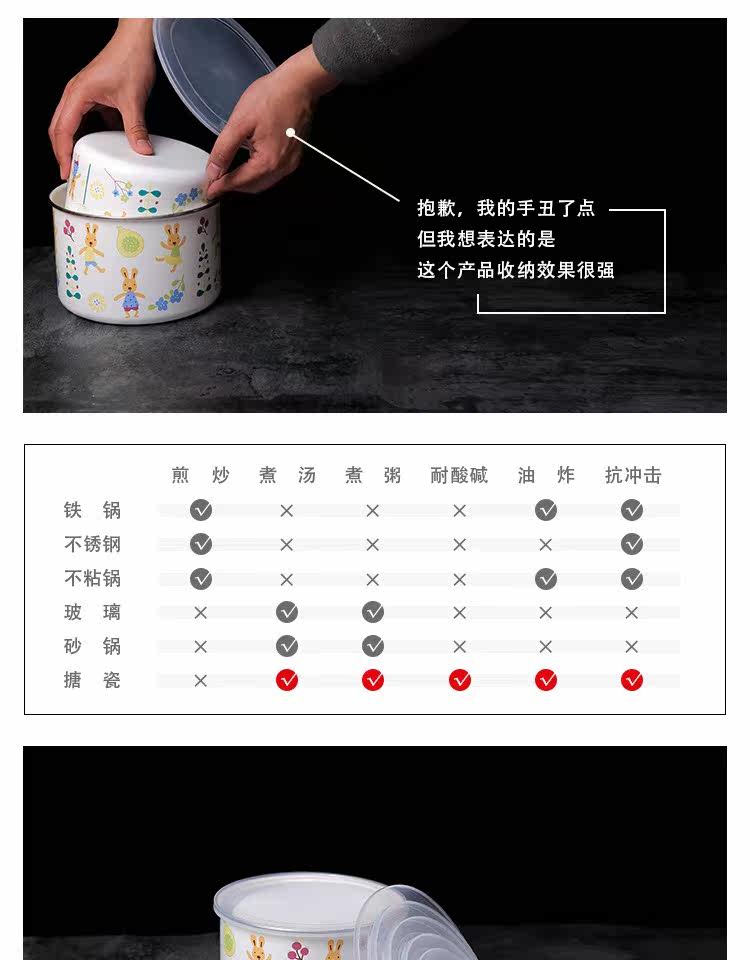 抱歉，我的手丑了点
但我想表达的是
这个产品收纳效果很强

|  | 煎 炒 | 煮 汤 | 煮 粥 | 耐酸碱 | 油 炸 | 抗冲击 |
|---|---|---|---|---|---|---|
| 铁 锅 | ✓ | × | × | × | ✓ | ✓ |
| 不锈钢 | ✓ | × | × | × | × | ✓ |
| 不粘锅 | ✓ | × | × | × | ✓ | ✓ |
| 玻 璃 | × | ✓ | ✓ | × | × | × |
| 砂 锅 | × | ✓ | ✓ | × | × | × |
| 搪 瓷 | × | ✓ | ✓ | ✓ | ✓ | ✓ |