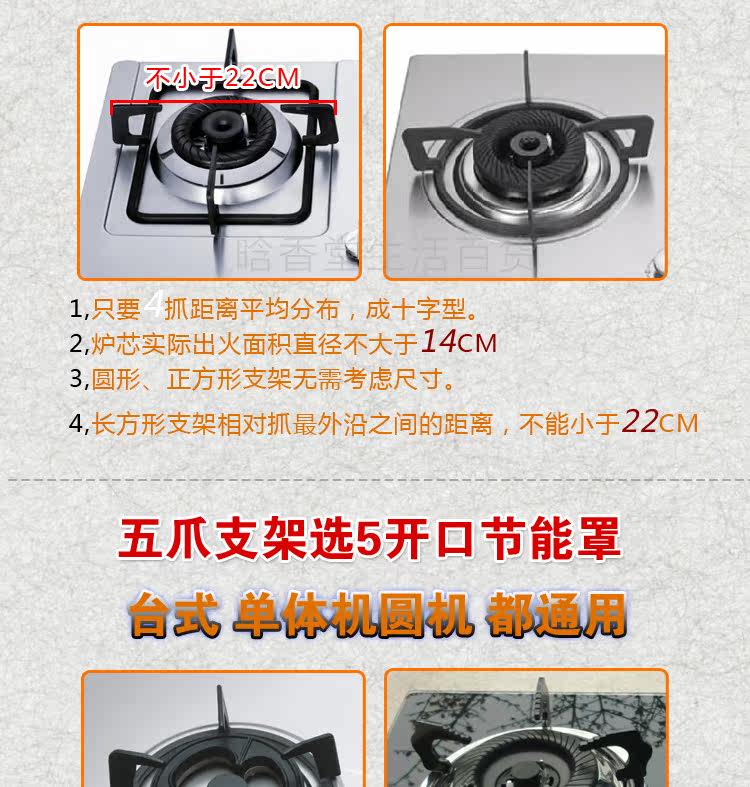 不小于22CM

晗香堂生活百货

1,只要4抓距离平均分布，成十字型。
2,炉芯实际出火面积直径不大于14CM
3,圆形、正方形支架无需考虑尺寸。
4,长方形支架相对抓最外沿之间的距离，不能小于22CM

五爪支架选5开口节能罩

台式 单体机圆机 都通用