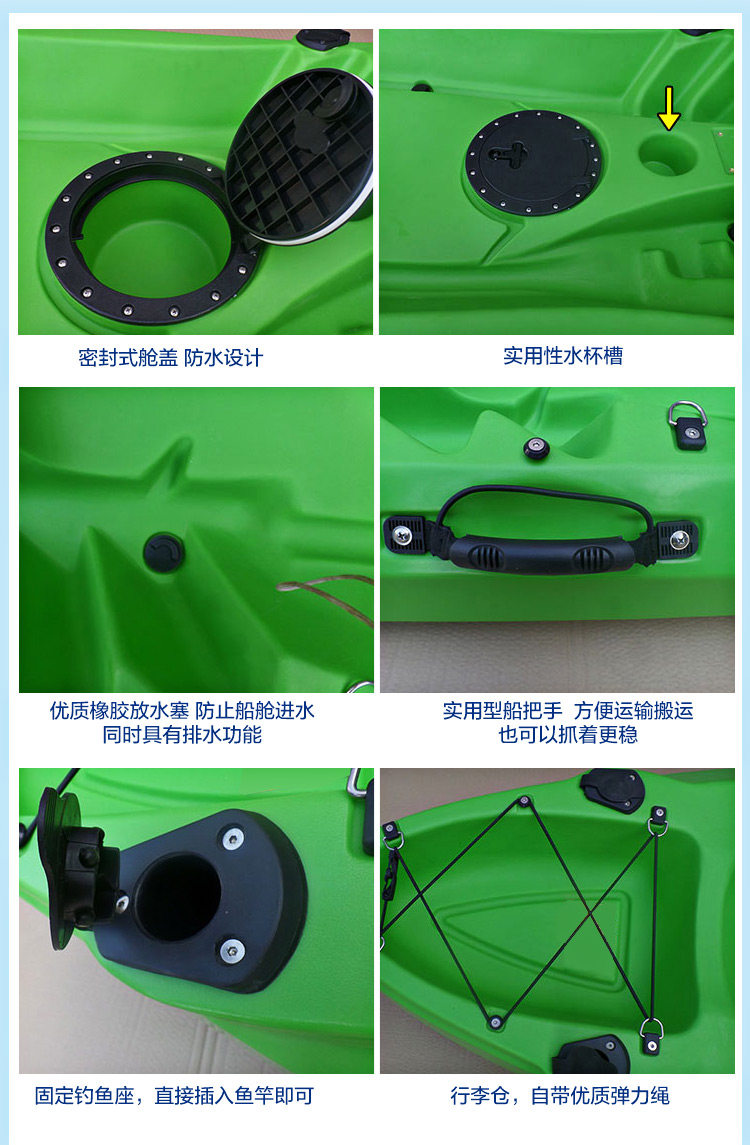 密封式舱盖 防水设计

实用性水杯槽

优质橡胶放水塞 防止船舱进水
同时具有排水功能

实用型船把手 方便运输搬运
也可以抓着更稳

固定钓鱼座，直接插入鱼竿即可

行李仓，自带优质弹力绳