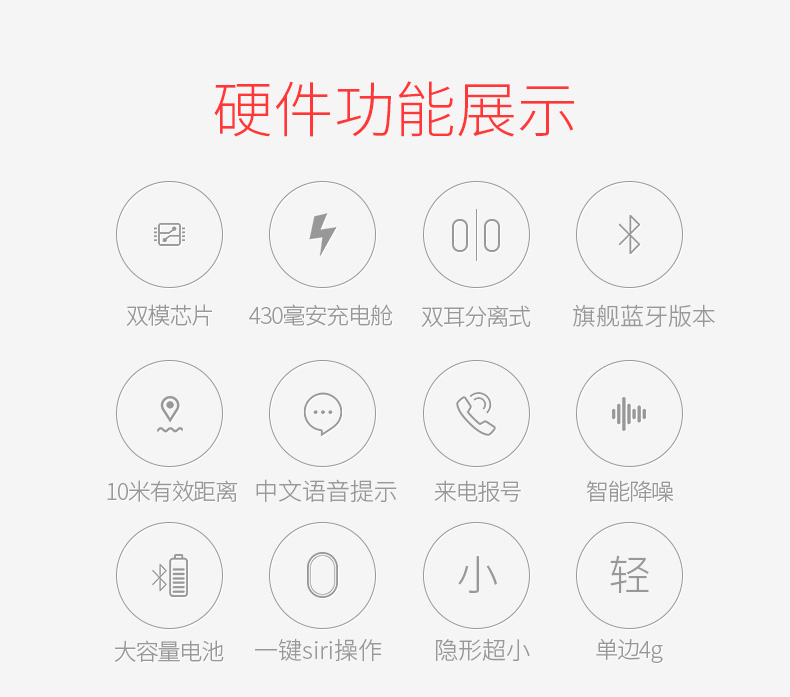 硬件功能展示

双模芯片

430毫安充电舱

双耳分离式

旗舰蓝牙版本

10米有效距离

中文语音提示

来电报号

智能降噪

大容量电池

一键siri操作

小

隐形超小

轻

单边4g